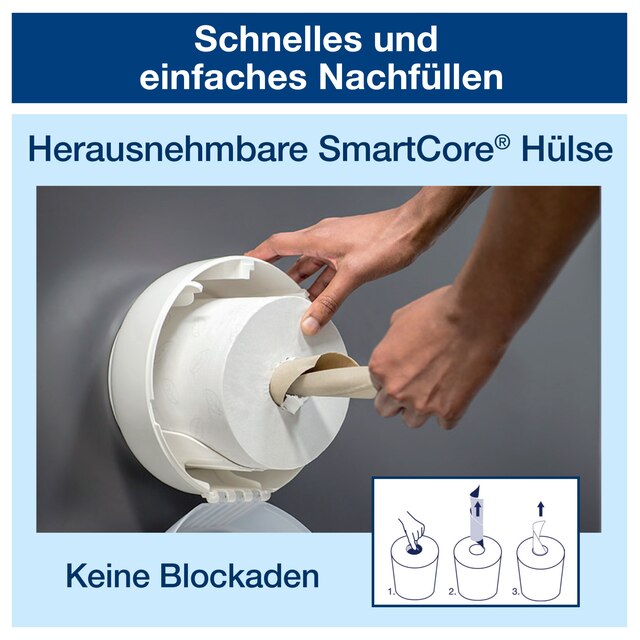 Schnelles und einfaches Nachfüllen

Herausnehmbare SmartCore® Hülse

Keine Blockaden

1.
2.
3.