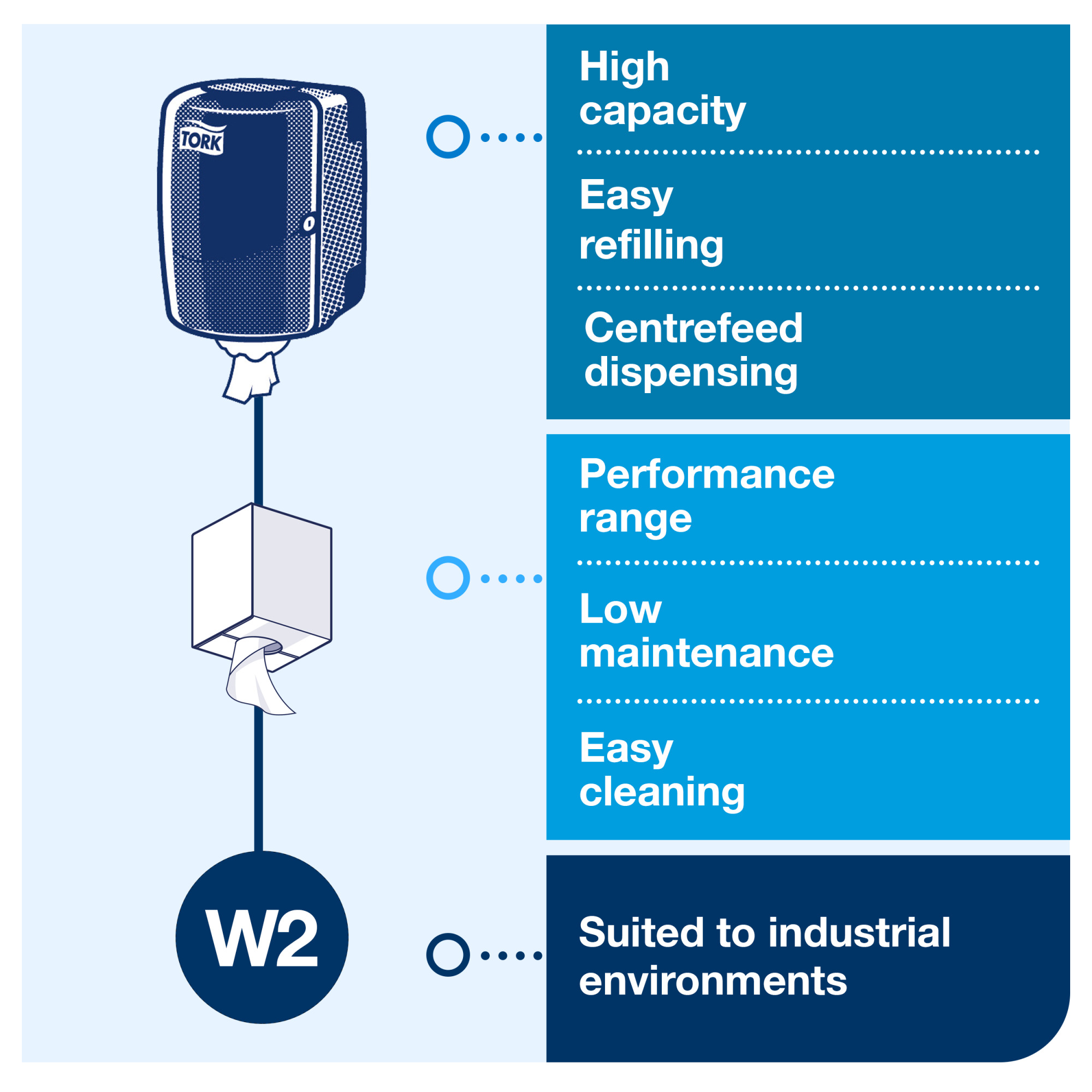 TORK

High capacity

Easy refilling

Centrefeed dispensing

Performance range

Low maintenance

Easy cleaning

W2

Suited to industrial environments