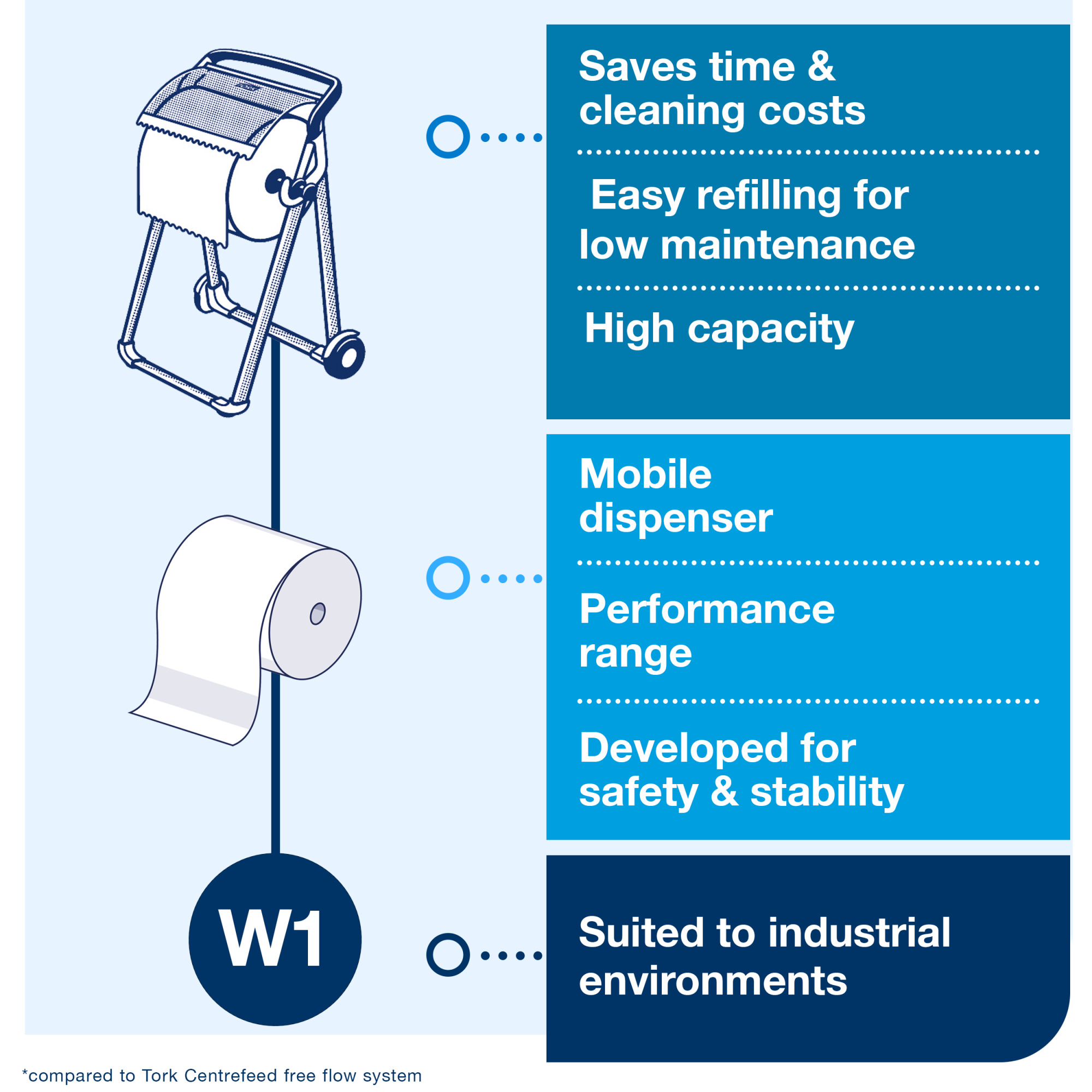 Saves time & cleaning costs

Easy refilling for low maintenance

High capacity

Mobile dispenser

Performance range

Developed for safety & stability

W1

Suited to industrial environments

*compared to Tork Centrefeed free flow system