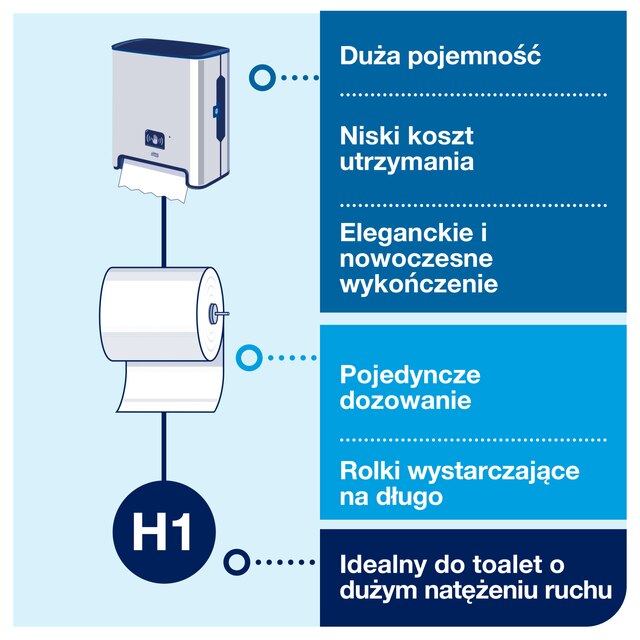 Duża pojemność

Niski koszt utrzymania

Eleganckie i nowoczesne wykończenie

Pojedyncze dozowanie

Rolki wystarczające na długo

H1

Idealny do toalet o dużym natężeniu ruchu