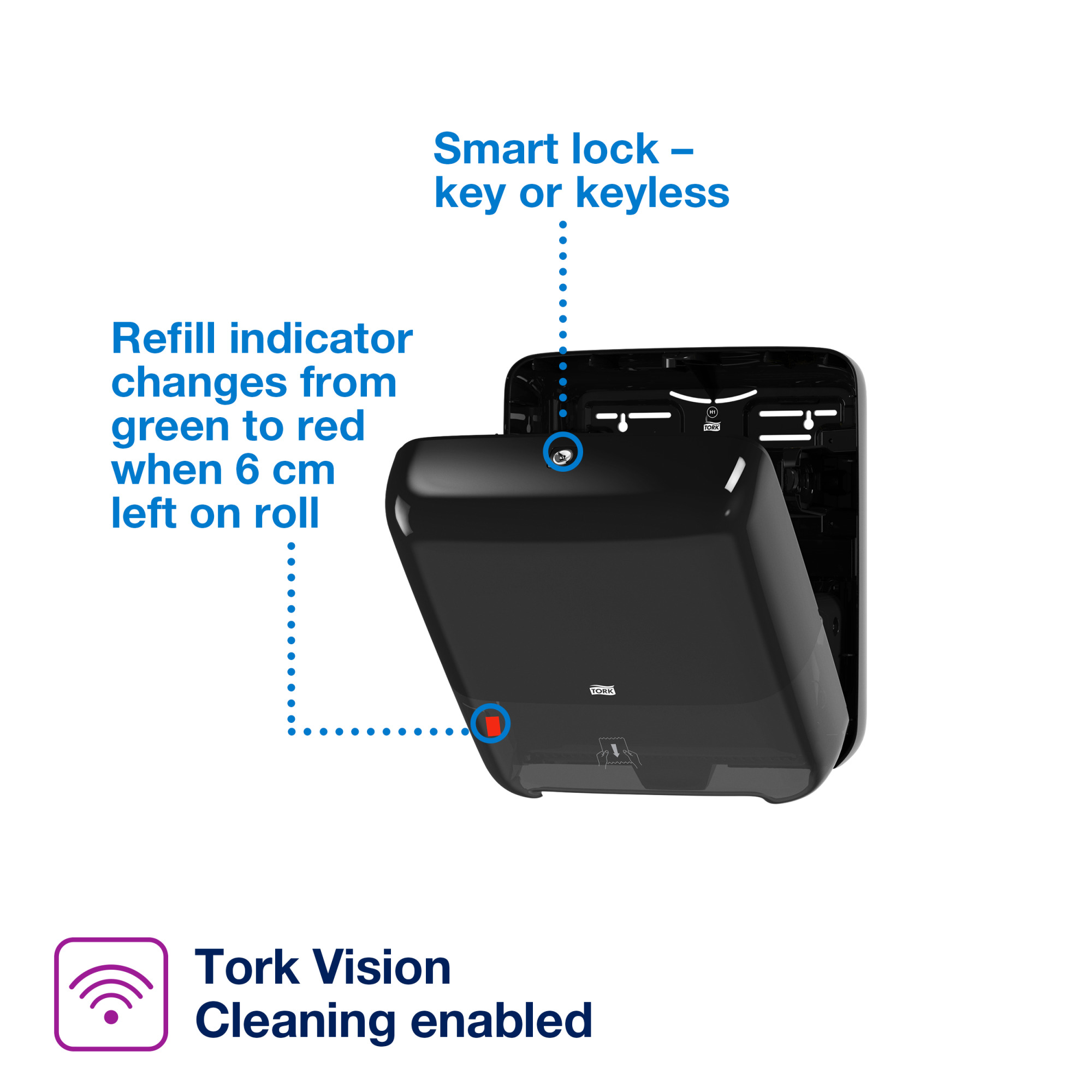 Smart lock – key or keyless

Refill indicator changes from green to red when 6 cm left on roll

H1

TORK

TORK

Tork Vision Cleaning enabled