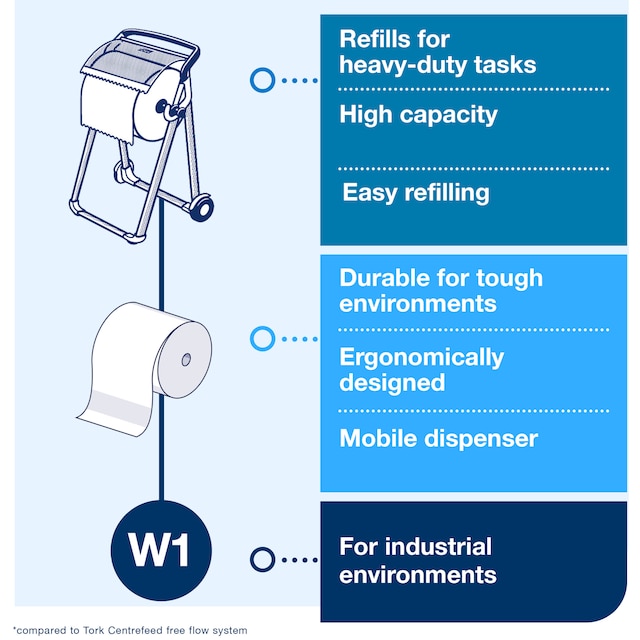 Refills for heavy-duty tasks

High capacity

Easy refilling

Durable for tough environments

Ergonomically designed

Mobile dispenser

W1

For industrial environments

*compared to Tork Centrefeed free flow system