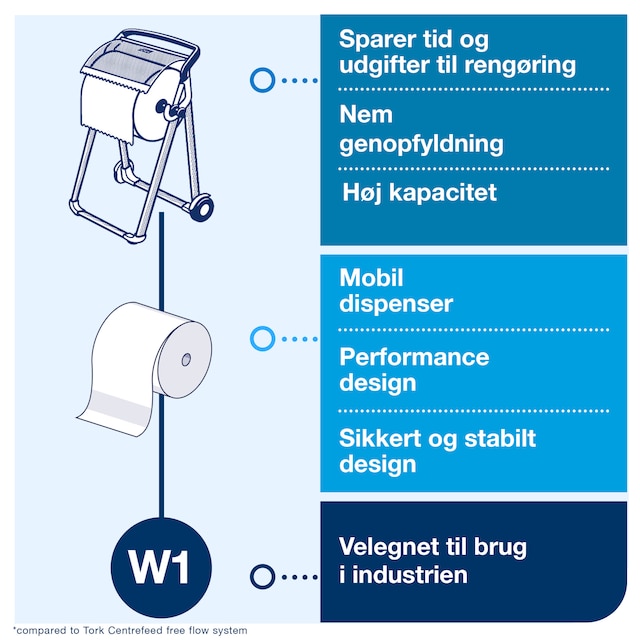 Sparer tid og udgifter til rengøring

Nem genopfyldning

Høj kapacitet

Mobil dispenser

Performance design

Sikkert og stabilt design

W1

Velegnet til brug i industrien

*compared to Tork Centrefeed free flow system