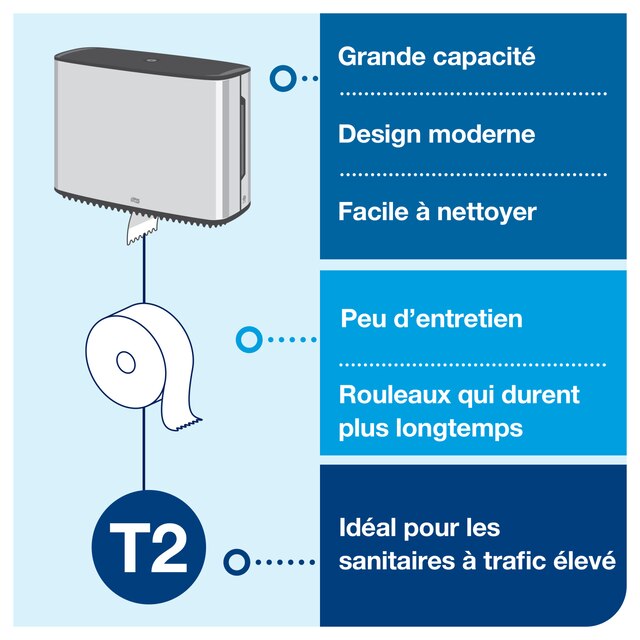 Grande capacité

Design moderne

Facile à nettoyer

Peu d'entretien

Rouleaux qui durent plus longtemps

T2

Idéal pour les sanitaires à trafic élevé