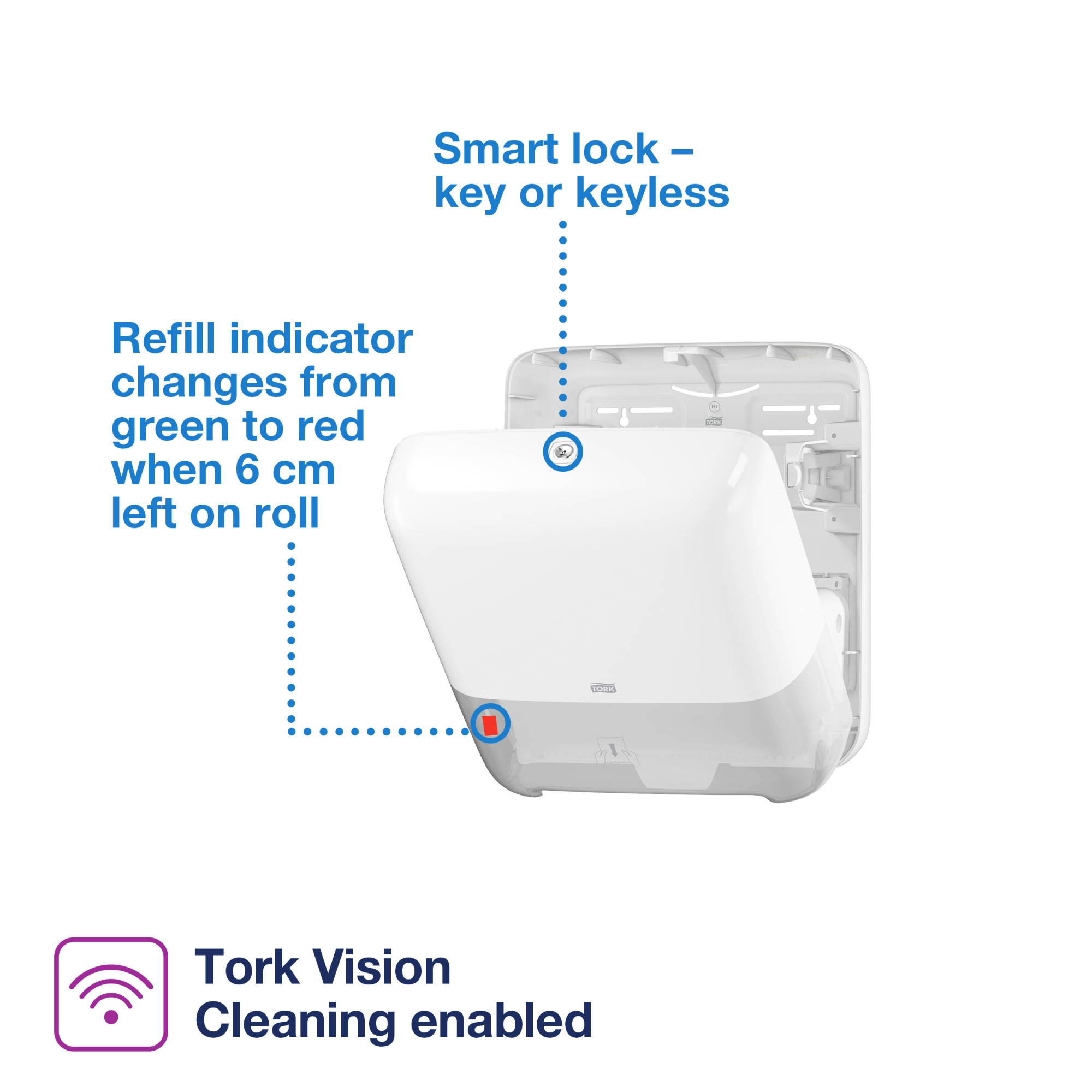 Smart lock – key or keyless

Refill indicator changes from green to red when 6 cm left on roll

H1
TORK

TORK

Tork Vision
Cleaning enabled