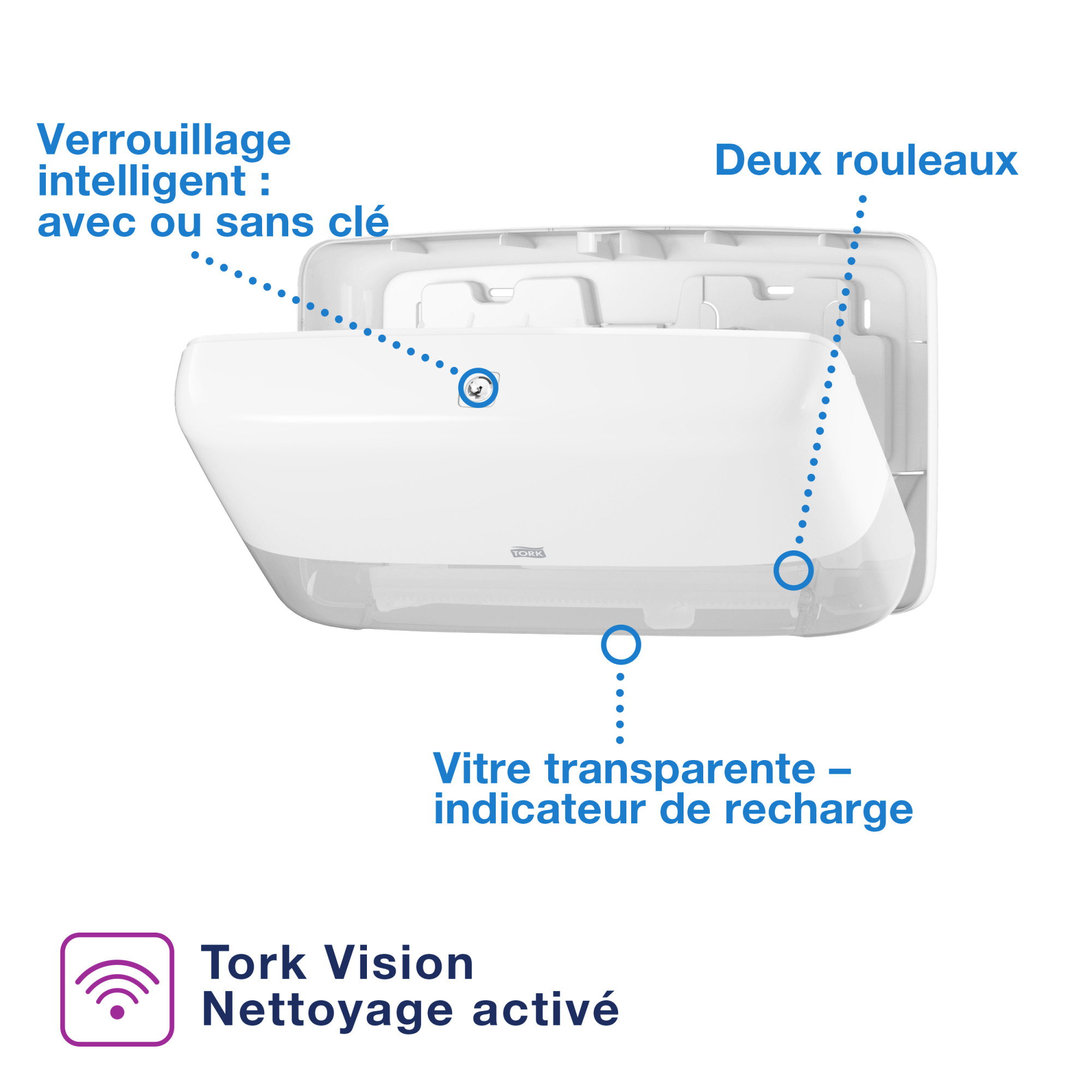 Verrouillage intelligent : avec ou sans clé

Deux rouleaux

TORK

Vitre transparente – indicateur de recharge

Tork Vision
Nettoyage activé