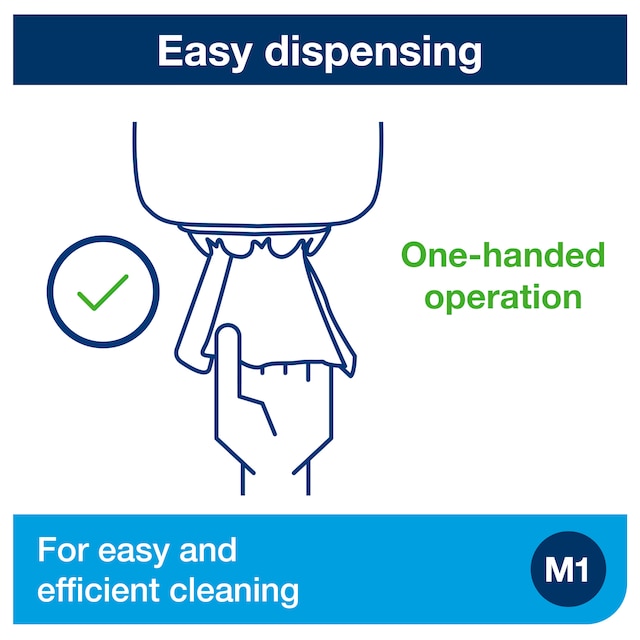 Easy dispensing

One-handed operation

For easy and efficient cleaning

M1