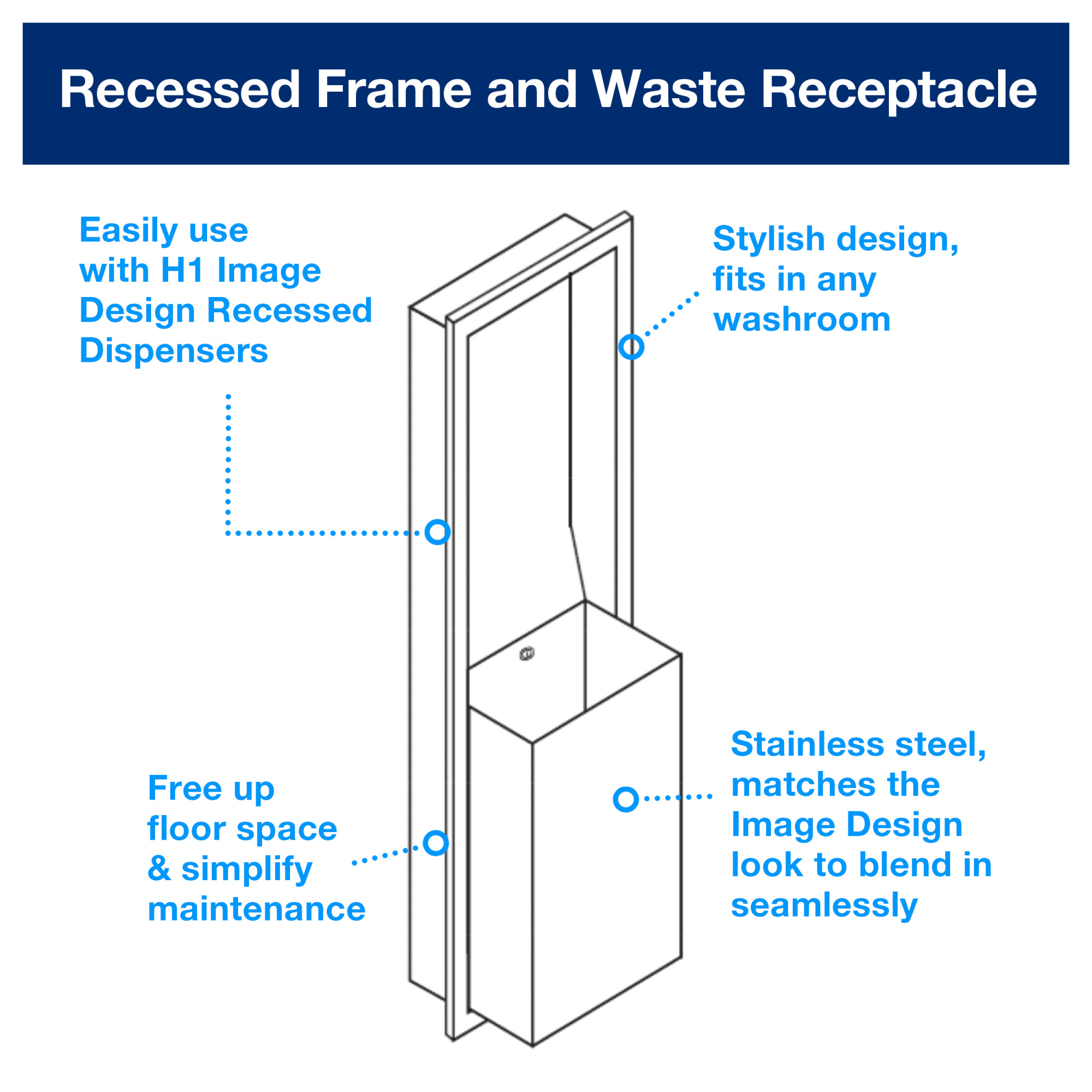 Recessed Frame and Waste Receptacle

Easily use with H1 Image Design Recessed Dispensers

Stylish design, fits in any washroom

Free up floor space & simplify maintenance

Stainless steel, matches the Image Design look to blend in seamlessly