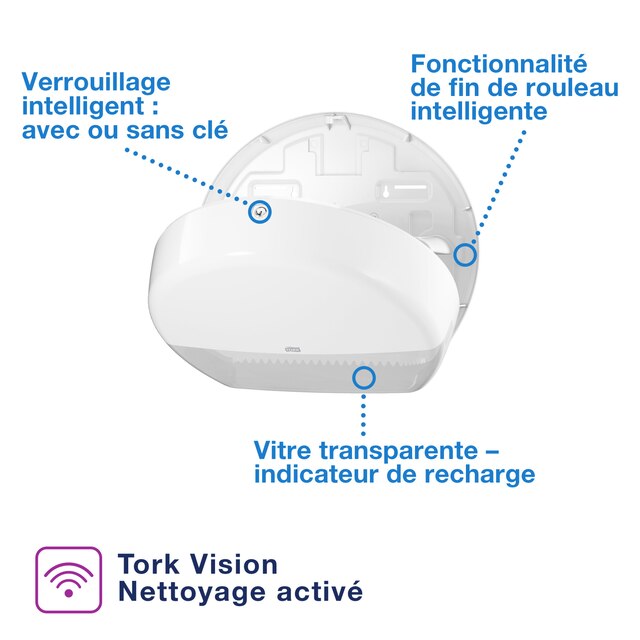 Verrouillage intelligent : avec ou sans clé

Fonctionnalité de fin de rouleau intelligente

Vitre transparente – indicateur de recharge

Tork Vision
Nettoyage activé