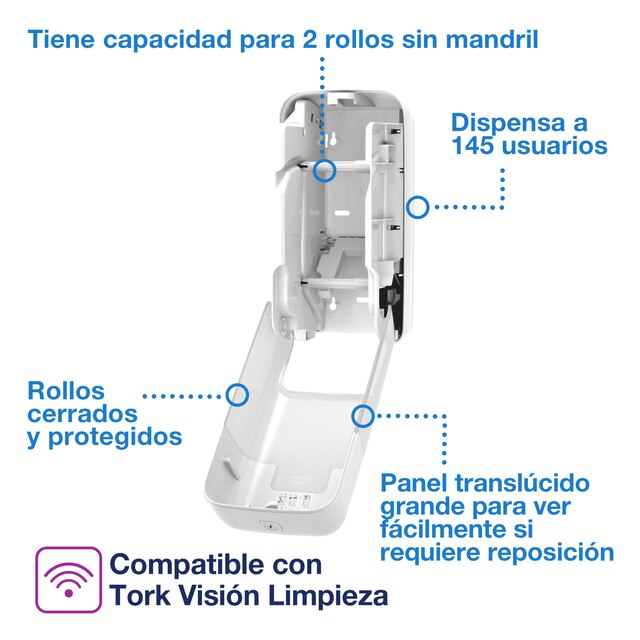 Tiene capacidad para 2 rollos sin mandril

Dispensa a 145 usuarios

Rollos cerrados y protegidos

Panel translúcido grande para ver fácilmente si requiere reposición

Compatible con Tork Visión Limpieza