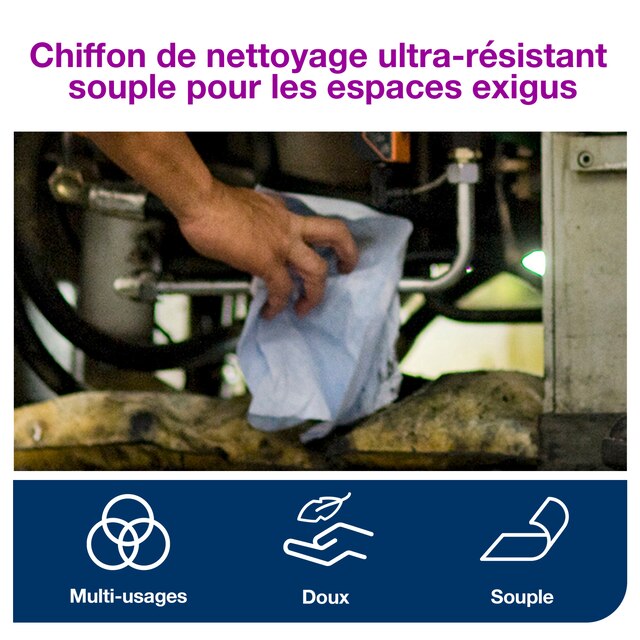 Chiffon de nettoyage ultra-résistant souple pour les espaces exigus

Multi-usages

Doux

Souple