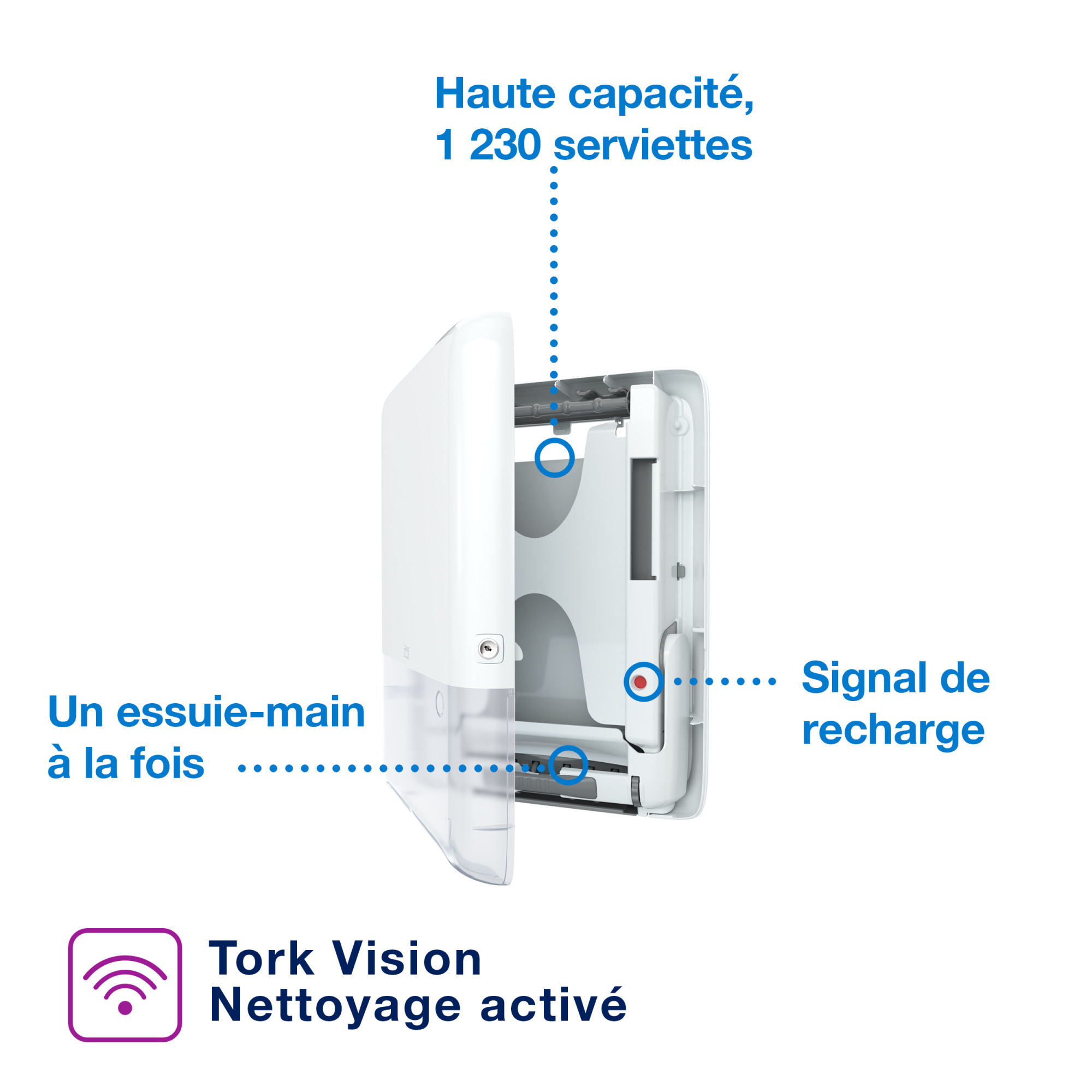 Haute capacité, 1 230 serviettes

Un essuie-main à la fois

Signal de recharge

Tork Vision
Nettoyage activé