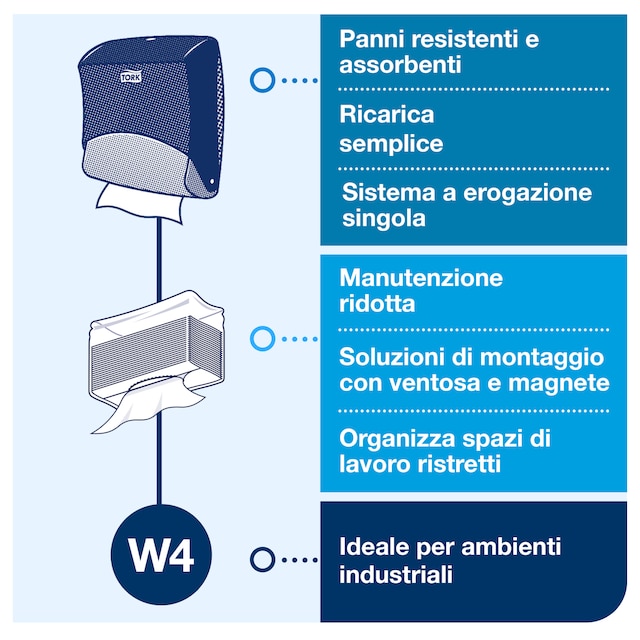 TORK

Panni resistenti e assorbenti

Ricarica semplice

Sistema a erogazione singola

Manutenzione ridotta

Soluzioni di montaggio con ventosa e magnete

Organizza spazi di lavoro ristretti

W4

Ideale per ambienti industriali