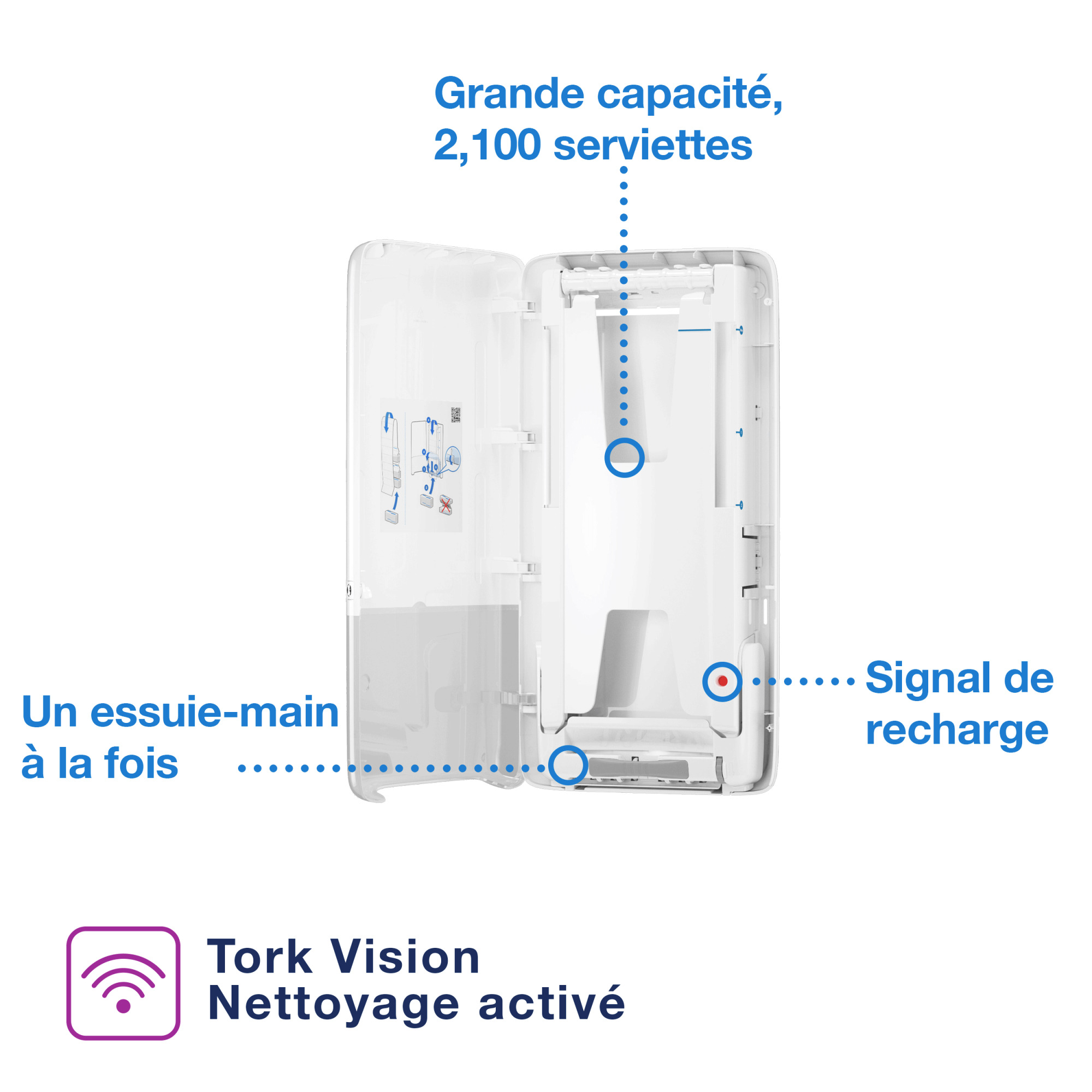 Grande capacité, 2,100 serviettes

Un essuie-main à la fois

Signal de recharge

Tork Vision
Nettoyage activé