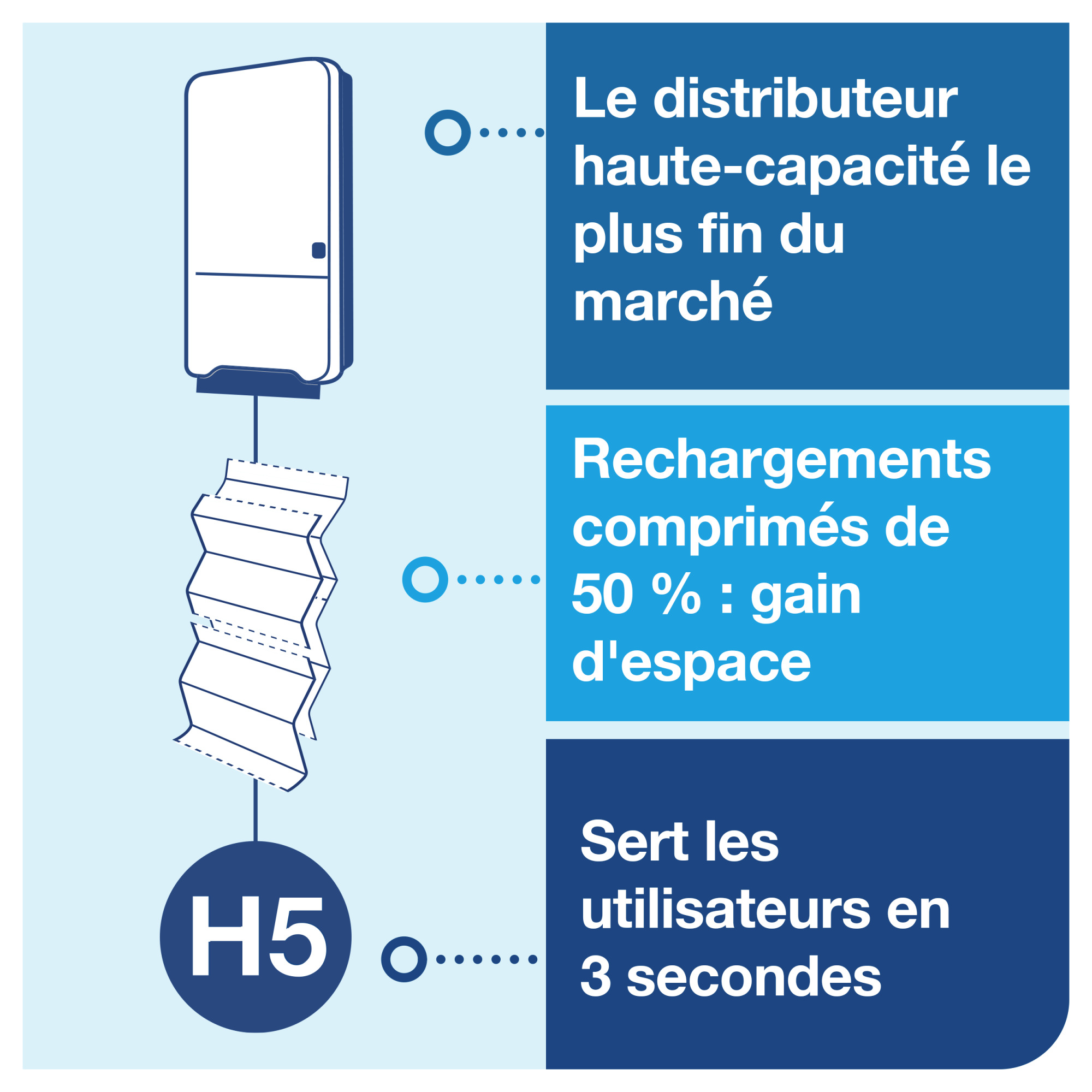 Le distributeur haute-capacité le plus fin du marché

Rechargements comprimés de 50 % : gain d'espace

H5

Sert les utilisateurs en 3 secondes