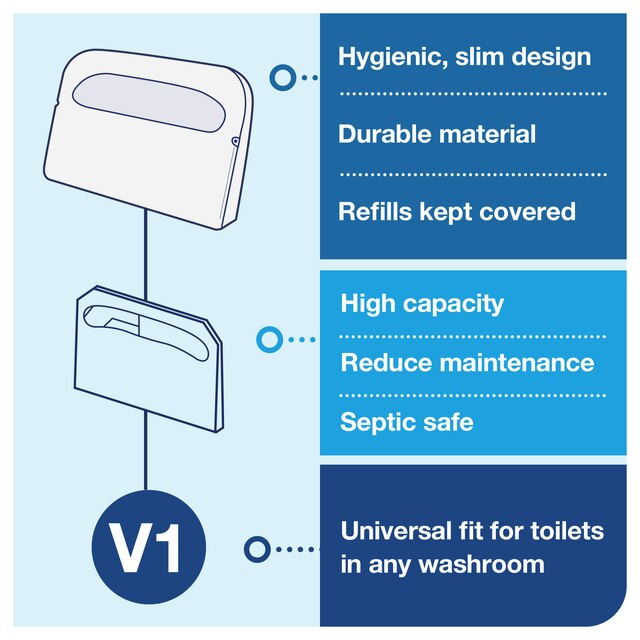 Hygienic, slim design

Durable material

Refills kept covered

High capacity

Reduce maintenance

Septic safe

V1

Universal fit for toilets in any washroom