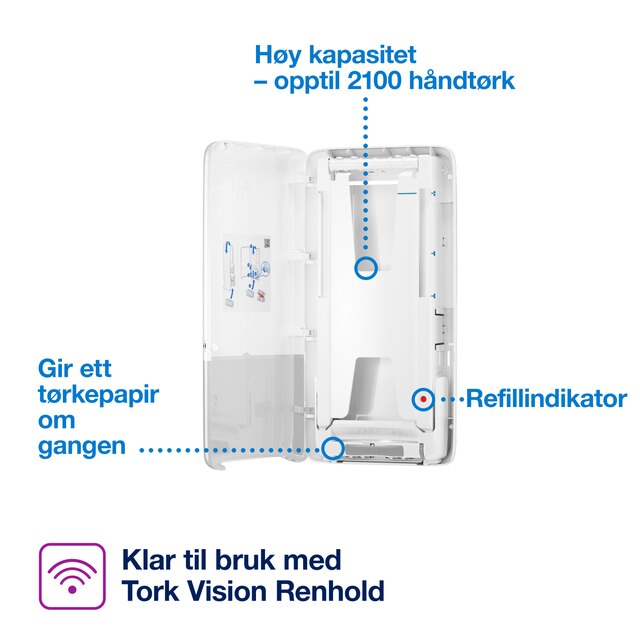 Høy kapasitet
– opptil 2100 håndtørk

Gir ett tørkepapir om gangen

Refillindikator

Klar til bruk med
Tork Vision Renhold