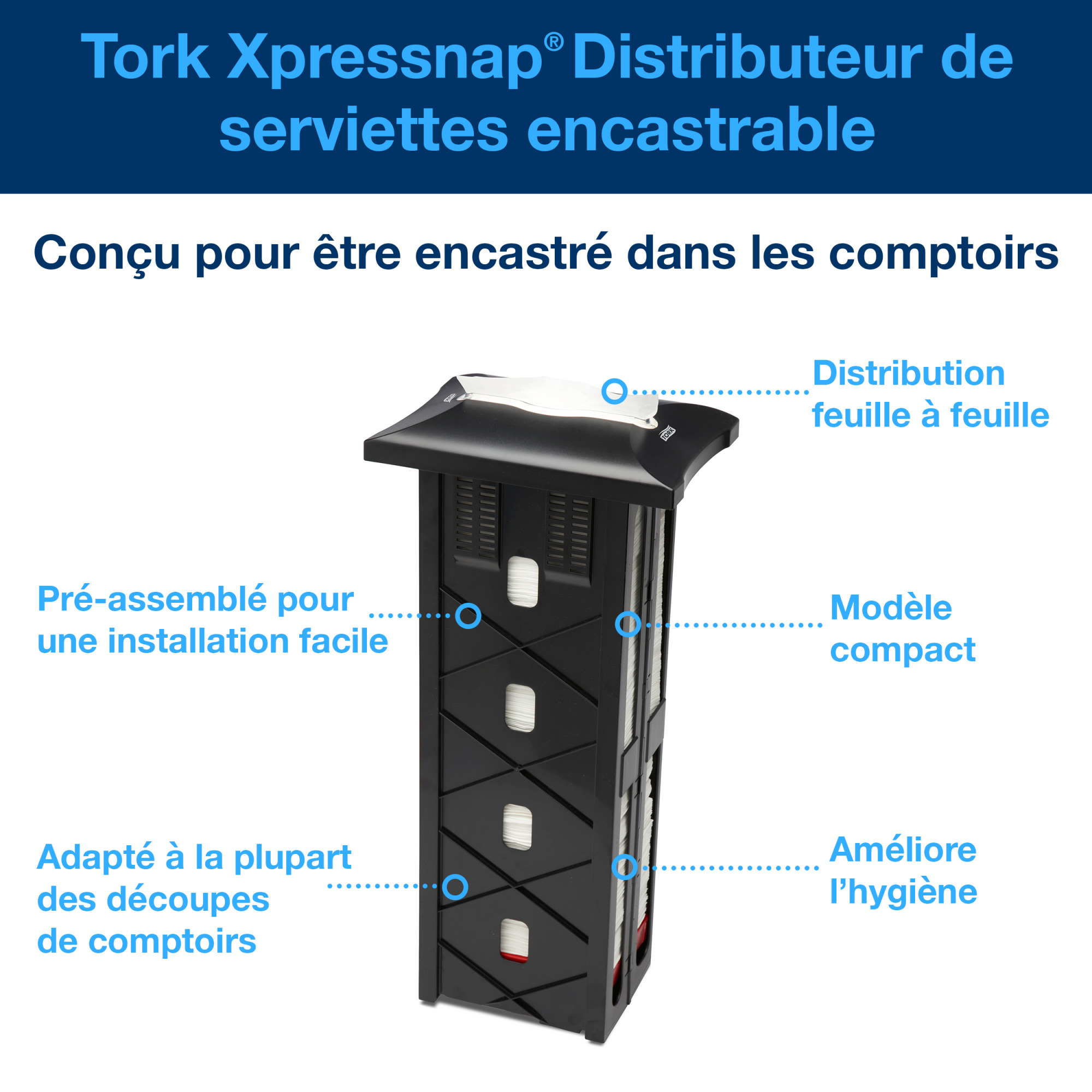 Tork Xpressnap® Distributeur de serviettes encastrable

Conçu pour être encastré dans les comptoirs

Distribution feuille à feuille

TORK

TORK

Pré-assemblé pour une installation facile

Modèle compact

Adapté à la plupart des découpes de comptoirs

Améliore l'hygiène