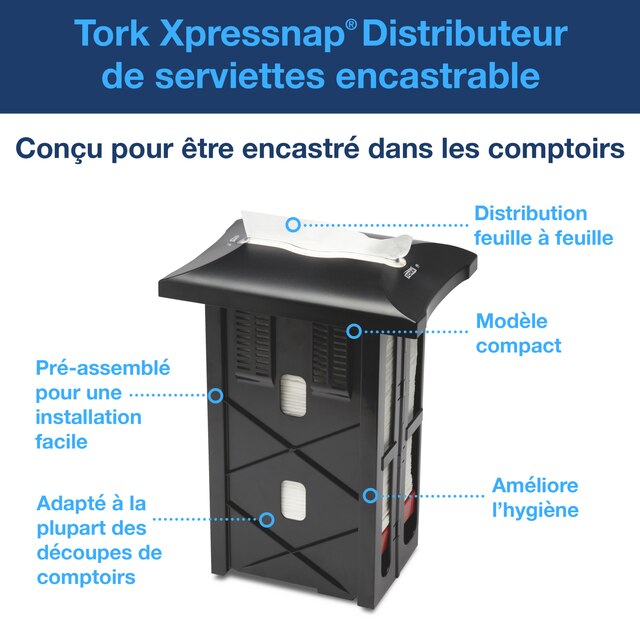 Tork Xpressnap® Distributeur de serviettes encastrable

Conçu pour être encastré dans les comptoirs

Distribution feuille à feuille

Modèle compact

Pré-assemblé pour une installation facile

Améliore l'hygiène

Adapté à la plupart des découpes de comptoirs