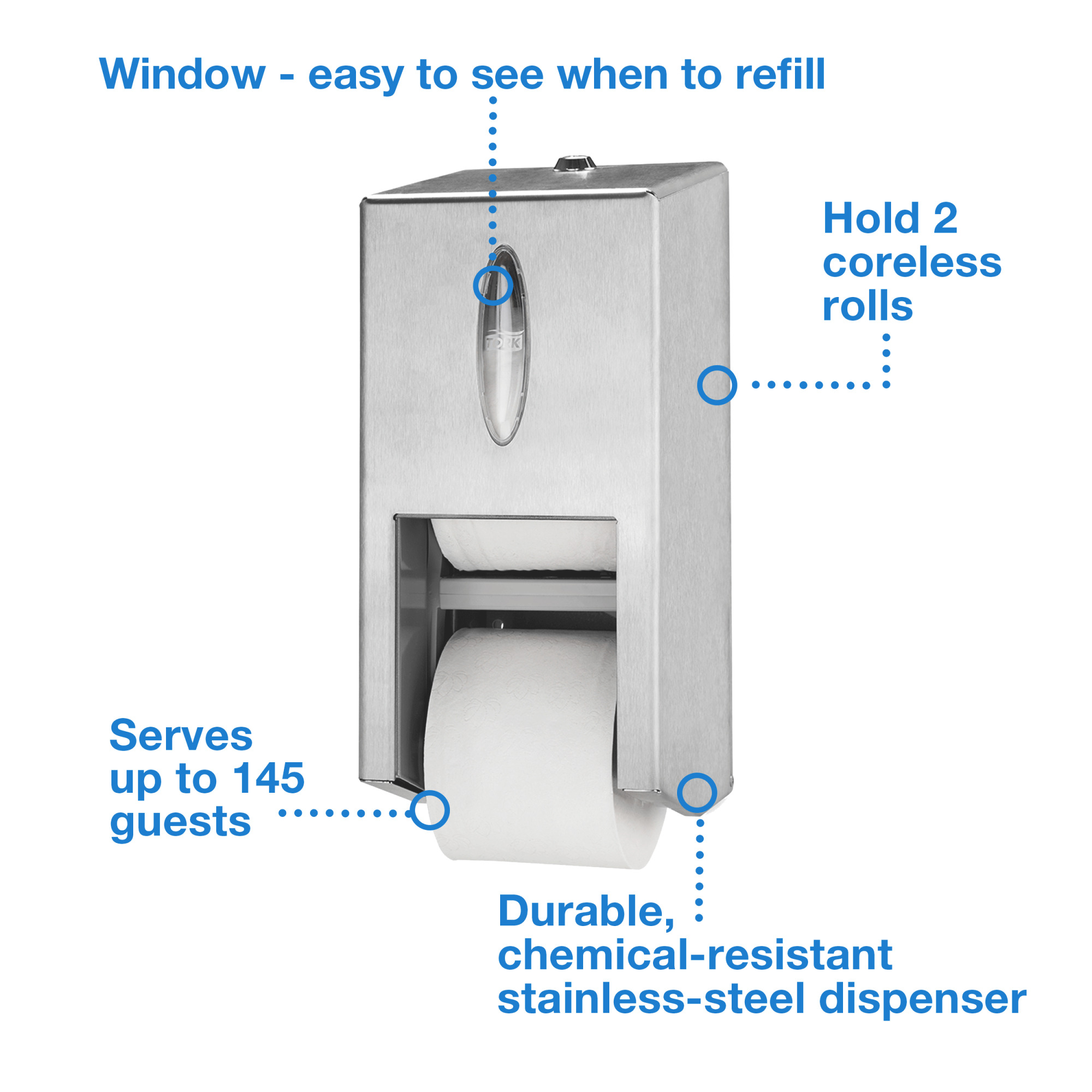 Window - easy to see when to refill

Hold 2 coreless rolls

TORK

Serves up to 145 guests

Durable, chemical-resistant stainless-steel dispenser