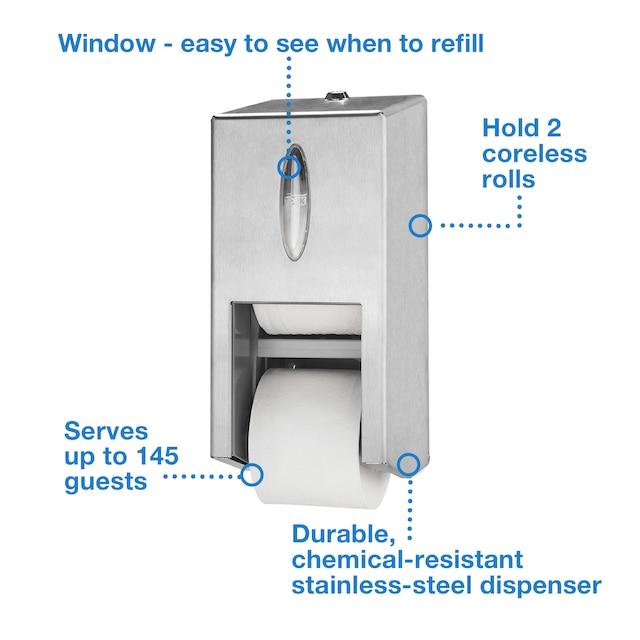 Window - easy to see when to refill

Hold 2 coreless rolls

Serves up to 145 guests

Durable, chemical-resistant stainless-steel dispenser