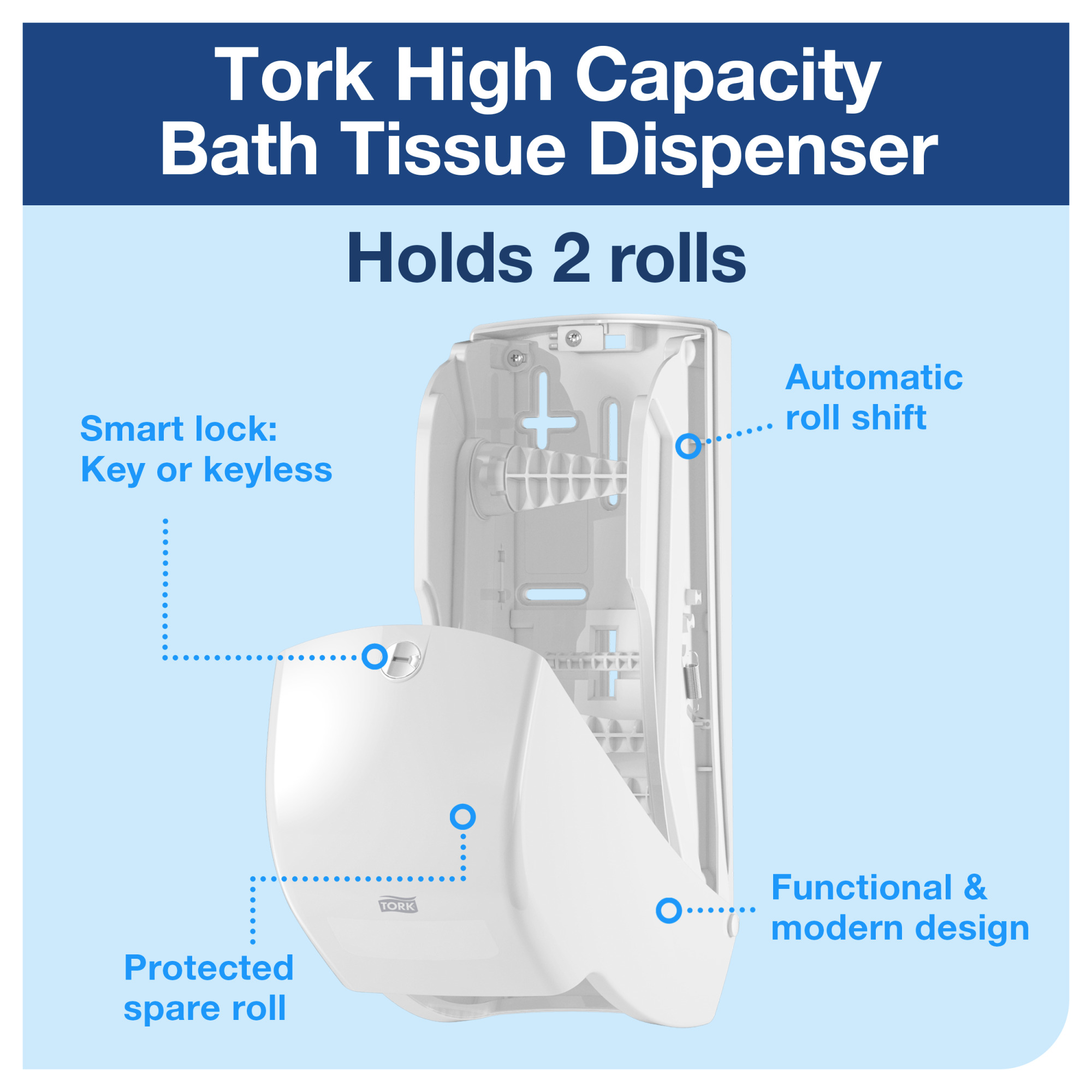 Tork High Capacity
Bath Tissue Dispenser

Holds 2 rolls

Smart lock:
Key or keyless

Automatic
roll shift

TORK

Protected
spare roll

Functional &
modern design