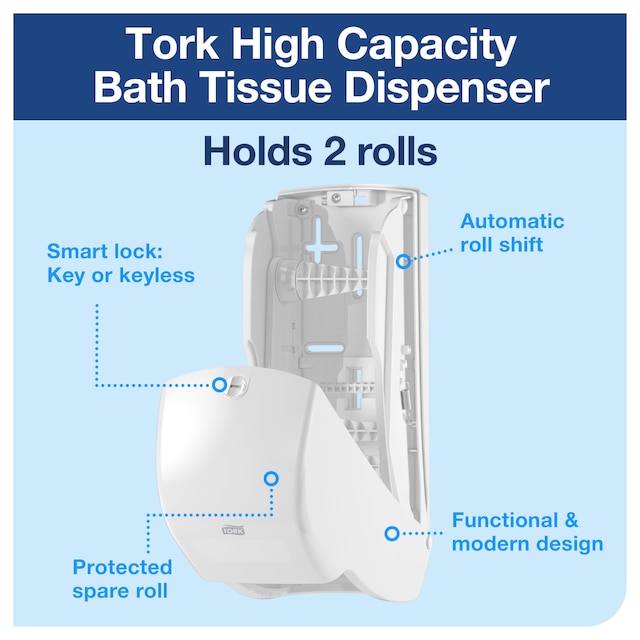 Tork High Capacity Bath Tissue Dispenser

Holds 2 rolls

Smart lock: Key or keyless

Automatic roll shift

TORK

Protected spare roll

Functional & modern design