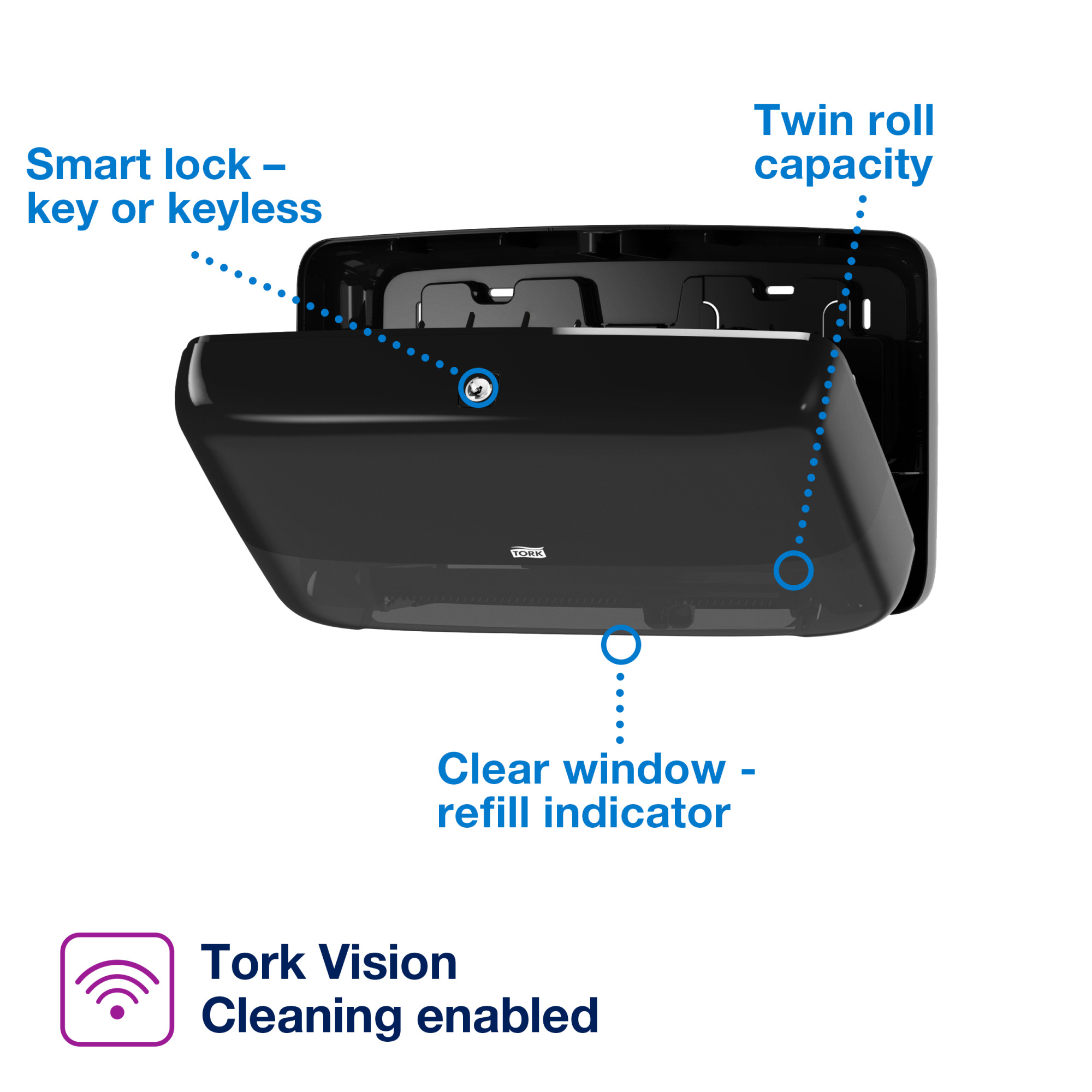 Smart lock –
key or keyless

Twin roll
capacity

TORK

Clear window -
refill indicator

Tork Vision
Cleaning enabled