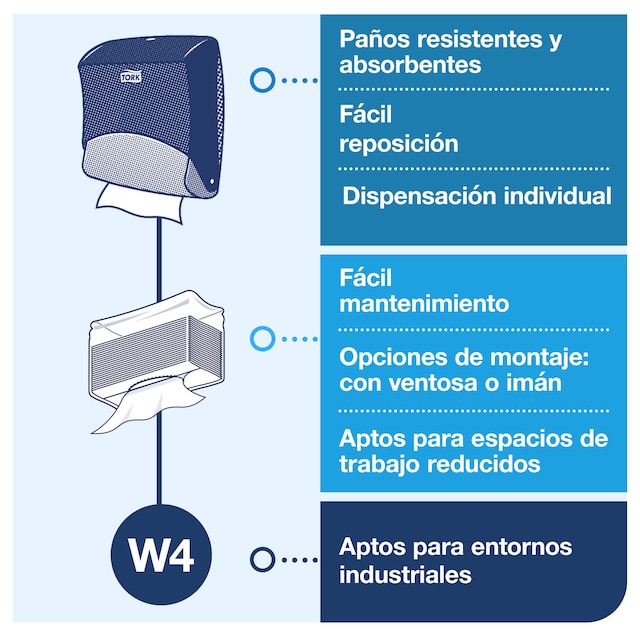 TORK

Paños resistentes y absorbentes

Fácil reposición

Dispensación individual

Fácil mantenimiento

Opciones de montaje: con ventosa o imán

Aptos para espacios de trabajo reducidos

W4

Aptos para entornos industriales