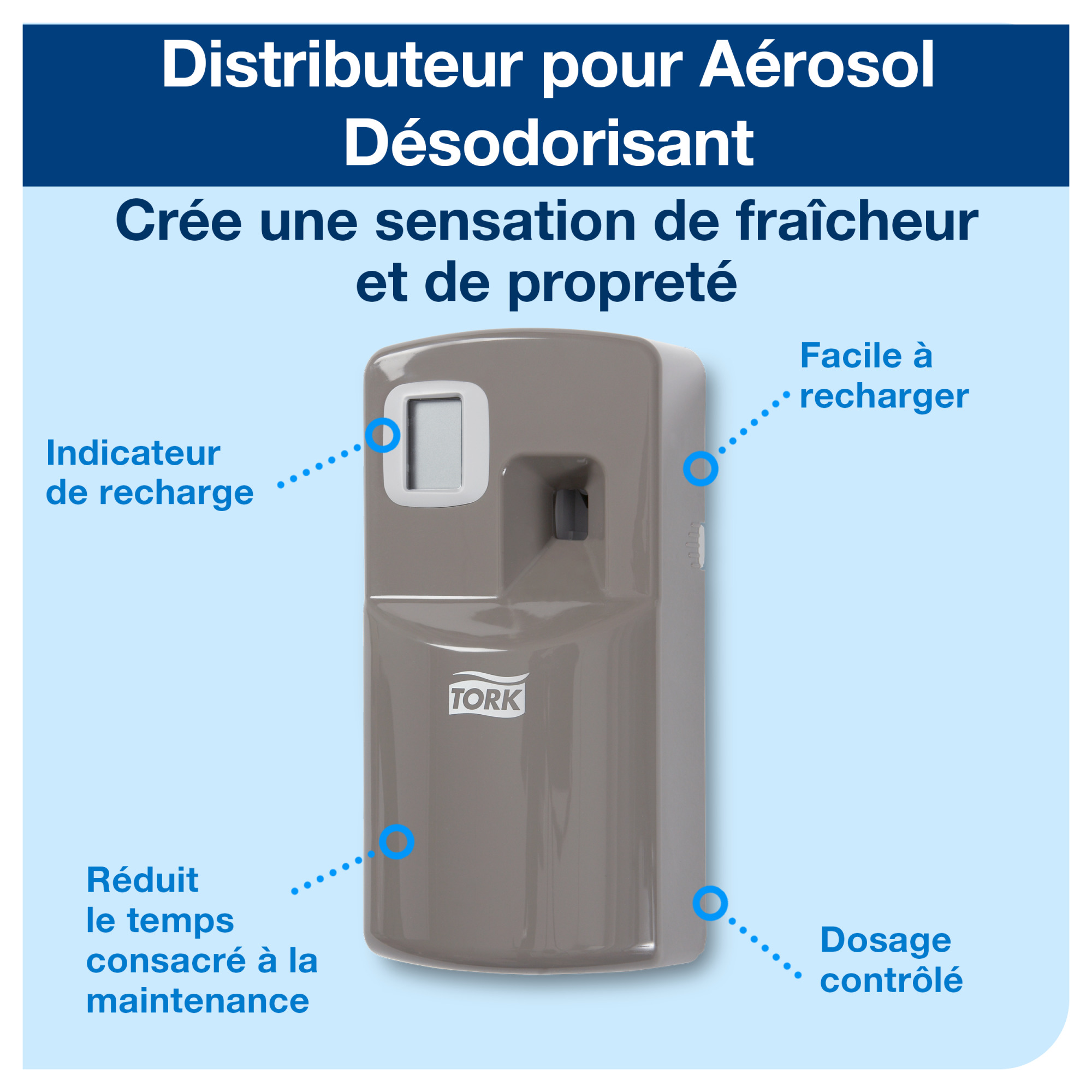 Distributeur pour Aérosol Désodorisant

Crée une sensation de fraîcheur et de propreté

Facile à recharger

Indicateur de recharge

TORK

Réduit le temps consacré à la maintenance

Dosage contrôlé