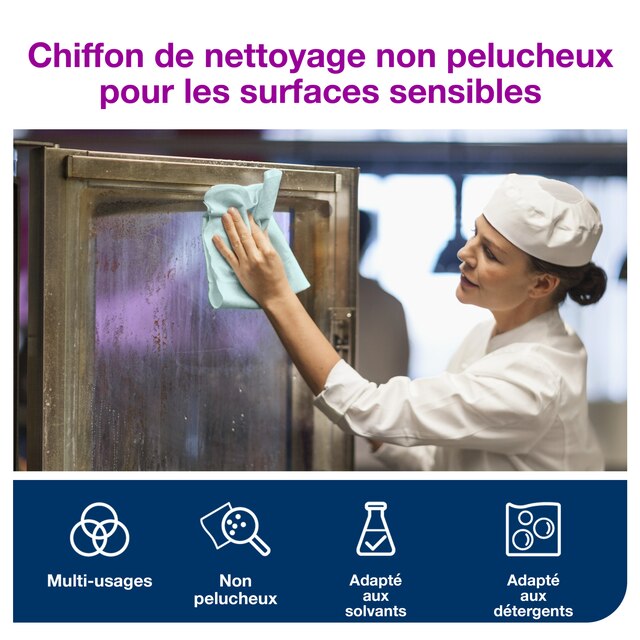 Chiffon de nettoyage non pelucheux pour les surfaces sensibles

Multi-usages

Non pelucheux

Adapté aux solvants

Adapté aux détergents