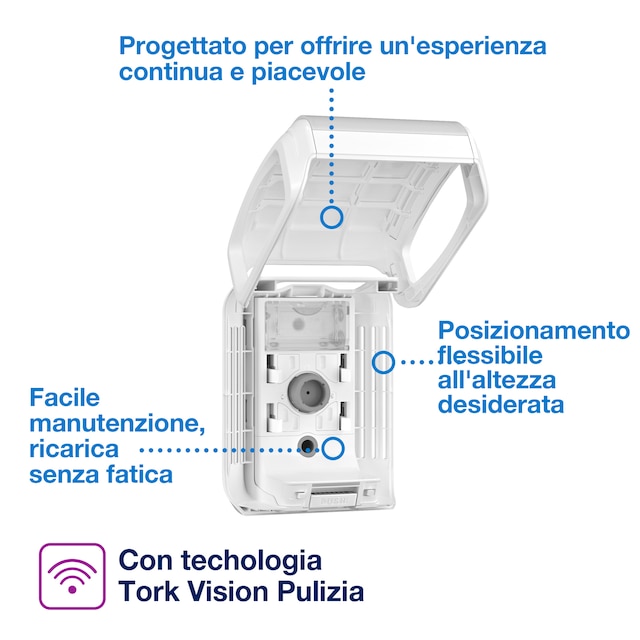 Progettato per offrire un'esperienza continua e piacevole

Posizionamento flessibile all'altezza desiderata

Facile manutenzione, ricarica senza fatica

PUSH

Con techologia Tork Vision Pulizia