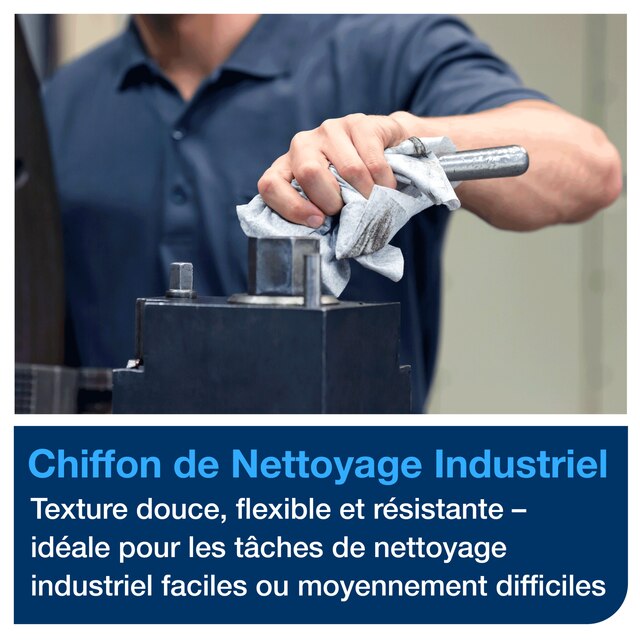 Chiffon de Nettoyage Industriel

Texture douce, flexible et résistante – idéale pour les tâches de nettoyage industriel faciles ou moyennement difficiles