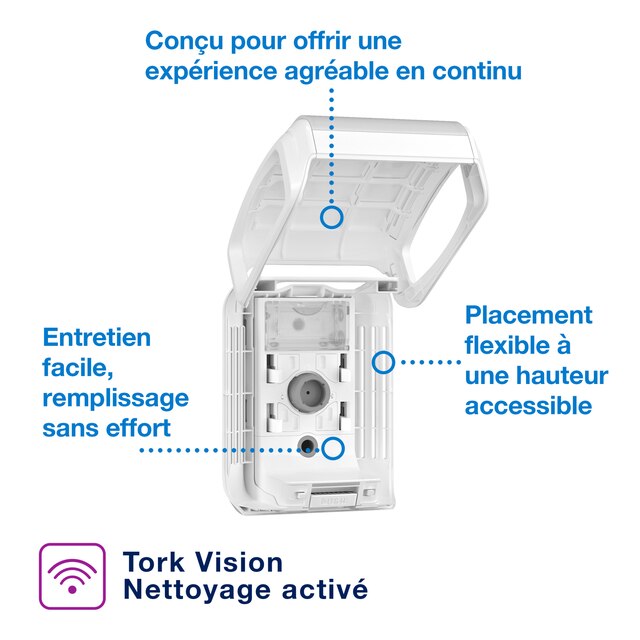 Conçu pour offrir une expérience agréable en continu

Entretien facile, remplissage sans effort

Placement flexible à une hauteur accessible

PUSH

Tork Vision
Nettoyage activé