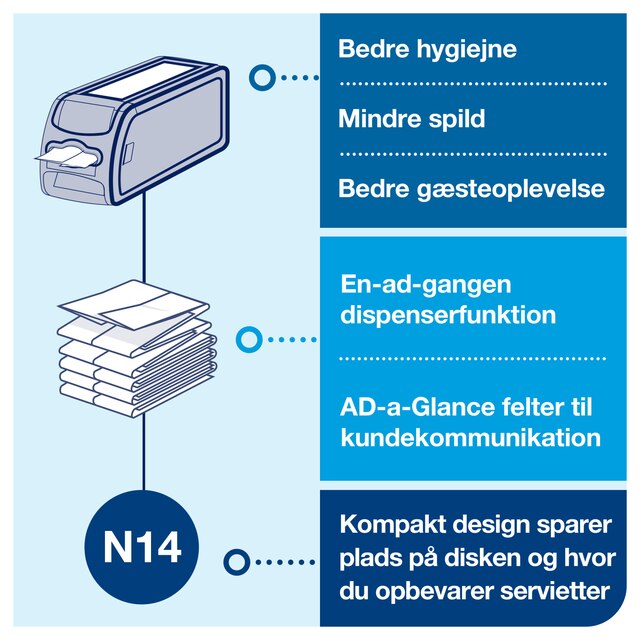 Bedre hygiejne

Mindre spild

Bedre gæsteoplevelse

En-ad-gangen dispenserfunktion

AD-a-Glance felter til kundekommunikation

N14

Kompakt design sparer plads på disken og hvor du opbevarer servietter