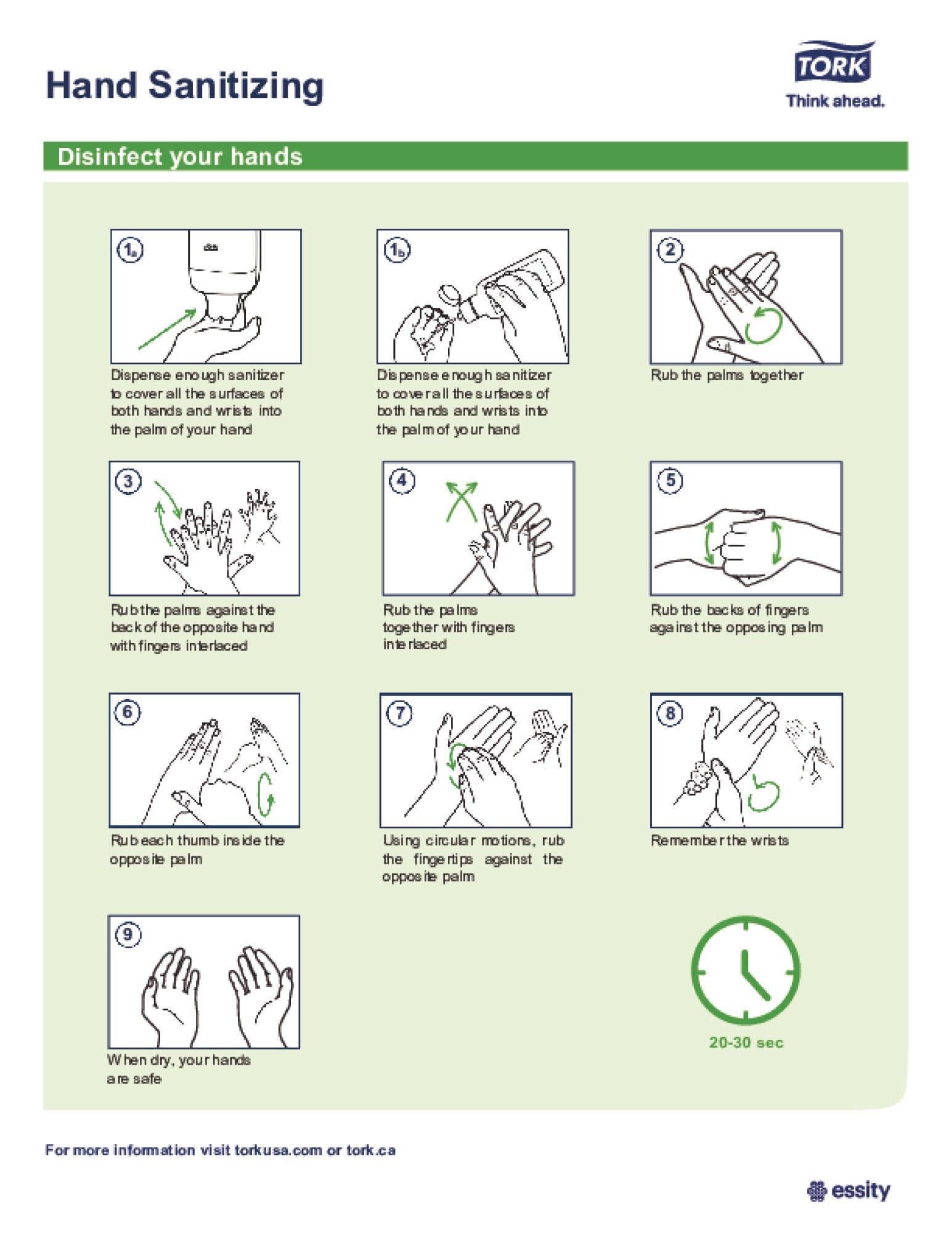 Hand Sanitizing

TORK
Think ahead.

Disinfect your hands

1a
Dispense enough sanitizer to cover all the surfaces of both hands and wrists into the palm of your hand

1b
Dispense enough sanitizer to cover all the surfaces of both hands and wrists into the palm of your hand

2
Rub the palms together

3
Rub the palms against the back of the opposite hand with fingers interlaced

4
Rub the palms together with fingers interlaced

5
Rub the backs of fingers against the opposing palm

6
Rub each thumb inside the opposite palm

7
Using circular motions, rub the fingertips against the opposite palm

8
Remember the wrists

9
When dry, your hands are safe

20-30 sec

For more information visit torkusa.com or tork.ca

essity