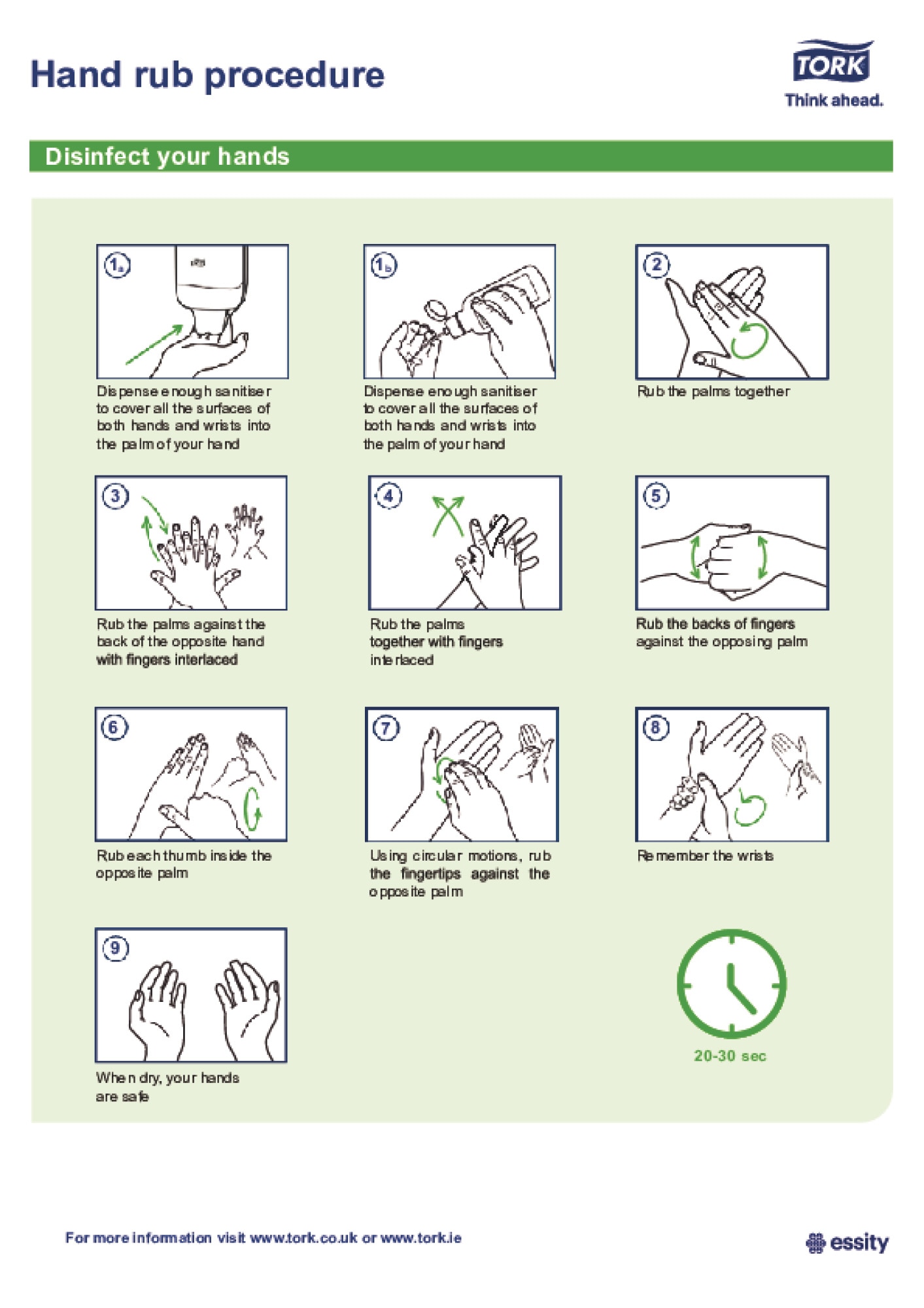 Hand rub procedure

TORK
Think ahead.

Disinfect your hands

1a
Dispense enough sanitiser to cover all the surfaces of both hands and wrists into the palm of your hand

1b
Dispense enough sanitiser to cover all the surfaces of both hands and wrists into the palm of your hand

2
Rub the palms together

3
Rub the palms against the back of the opposite hand with fingers interlaced

4
Rub the palms together with fingers interlaced

5
Rub the backs of fingers against the opposing palm

6
Rub each thumb inside the opposite palm

7
Using circular motions, rub the fingertips against the opposite palm

8
Remember the wrists

9
When dry, your hands are safe

20-30 sec

For more information visit www.tork.co.uk or www.tork.ie

essity