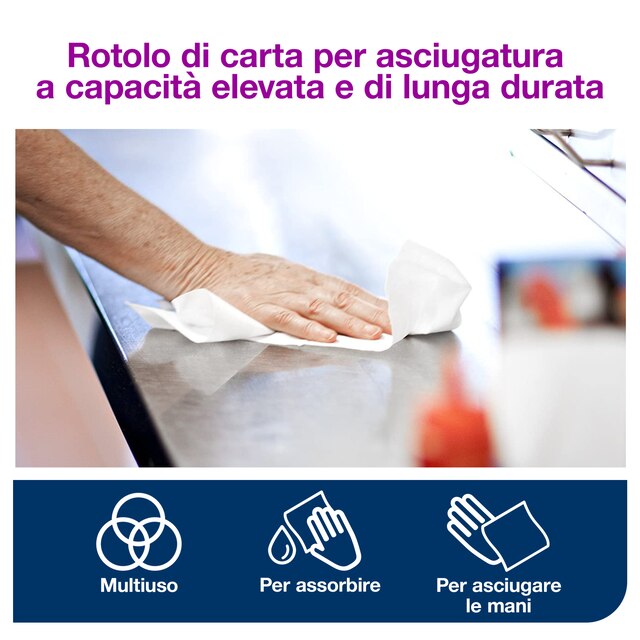 Rotolo di carta per asciugatura a capacità elevata e di lunga durata

Multiuso

Per assorbire

Per asciugare le mani