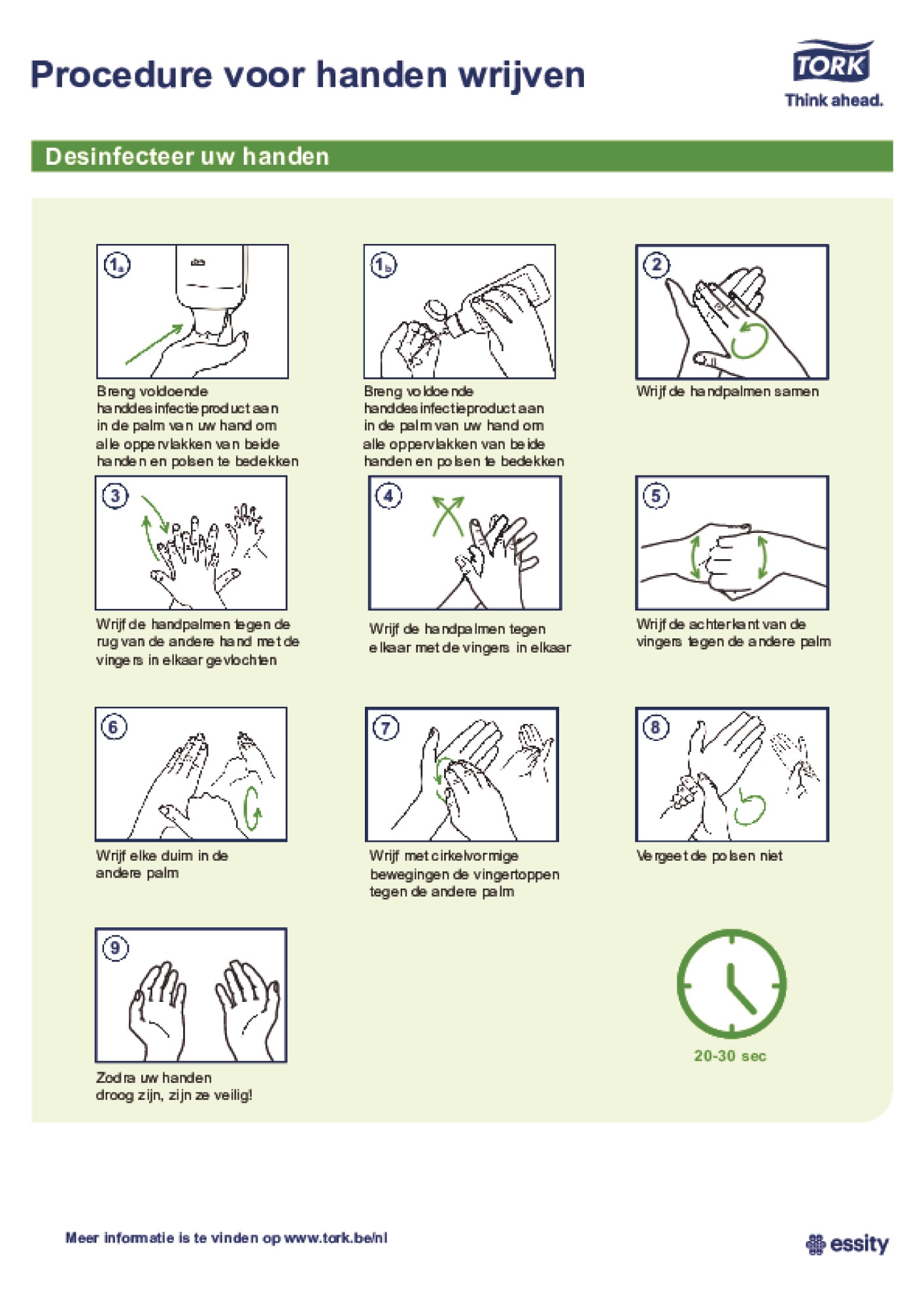 Procedure voor handen wrijven

TORK
Think ahead.

Desinfecteer uw handen

1a
Breng voldoende handdesinfectieproduct aan in de palm van uw hand om alle oppervlakken van beide handen en polsen te bedekken

1b
Breng voldoende handdesinfectieproduct aan in de palm van uw hand om alle oppervlakken van beide handen en polsen te bedekken

2
Wrijf de handpalmen samen

3
Wrijf de handpalmen tegen de rug van de andere hand met de vingers in elkaar gevlochten

4
Wrijf de handpalmen tegen elkaar met de vingers in elkaar

5
Wrijf de achterkant van de vingers tegen de andere palm

6
Wrijf elke duim in de andere palm

7
Wrijf met cirkelvormige bewegingen de vingertoppen tegen de andere palm

8
Vergeet de polsen niet

9
Zodra uw handen droog zijn, zijn ze veilig!

20-30 sec

Meer informatie is te vinden op www.tork.be/nl

essity