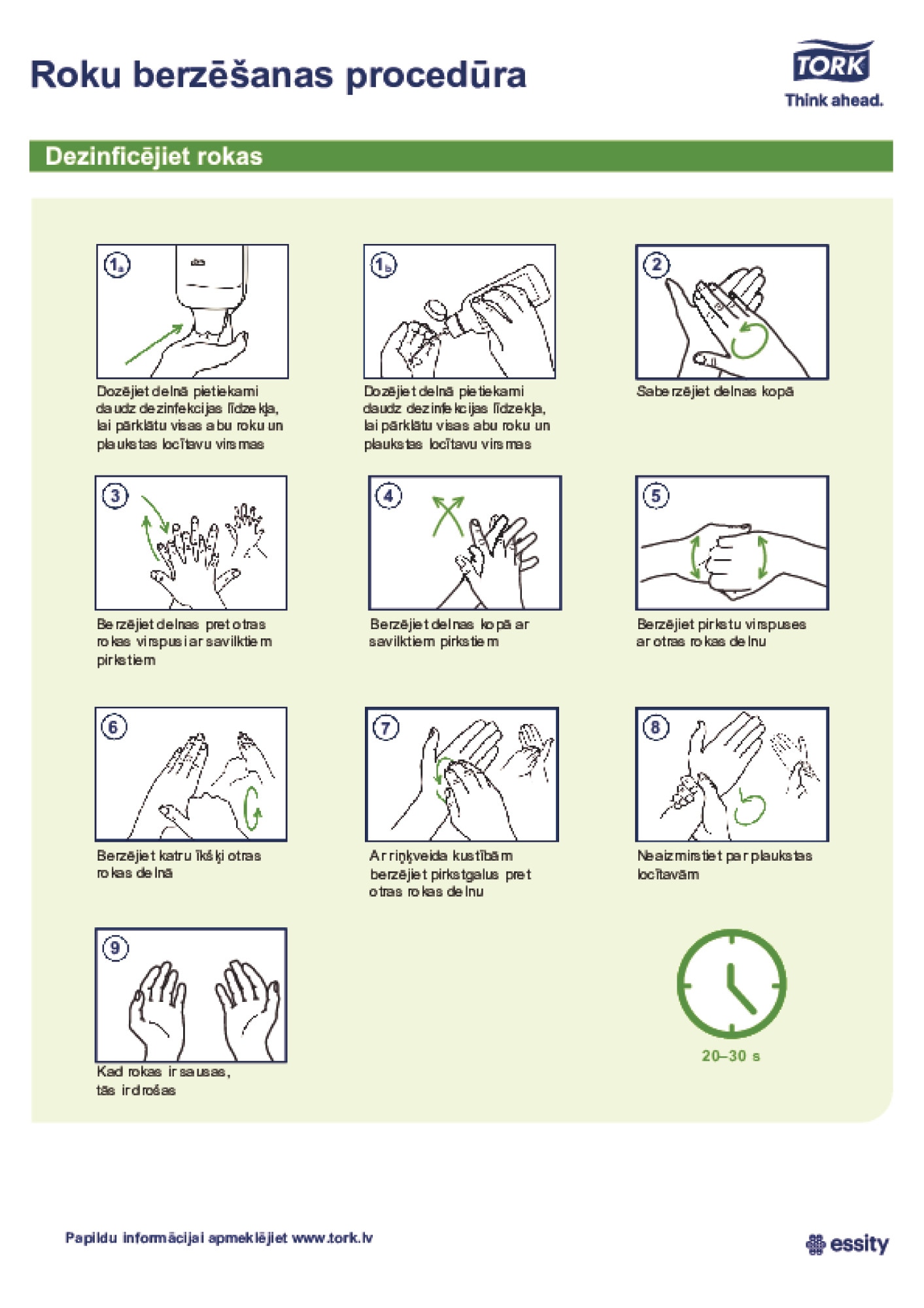 Roku berzēšanas procedūra

TORK
Think ahead.

Dezinficējiet rokas

1a
Dozējiet delnā pietiekami daudz dezinfekcijas līdzekļa, lai pārklātu visas abu roku un plaukstas locītavu virsmas

1b
Dozējiet delnā pietiekami daudz dezinfekcijas līdzekļa, lai pārklātu visas abu roku un plaukstas locītavu virsmas

2
Saberzējiet delnas kopā

3
Berzējiet delnas pret otras rokas virspusi ar savilktiem pirkstiem

4
Berzējiet delnas kopā ar savilktiem pirkstiem

5
Berzējiet pirkstu virspuses ar otras rokas delnu

6
Berzējiet katru īkšķi otras rokas delnā

7
Ar riņķveida kustībām berzējiet pirkstgalus pret otras rokas delnu

8
Neaizmirstiet par plaukstas locītavām

9
Kad rokas ir sausas, tās ir drošas

20–30 s

Papildu informācijai apmeklējiet www.tork.lv

essity