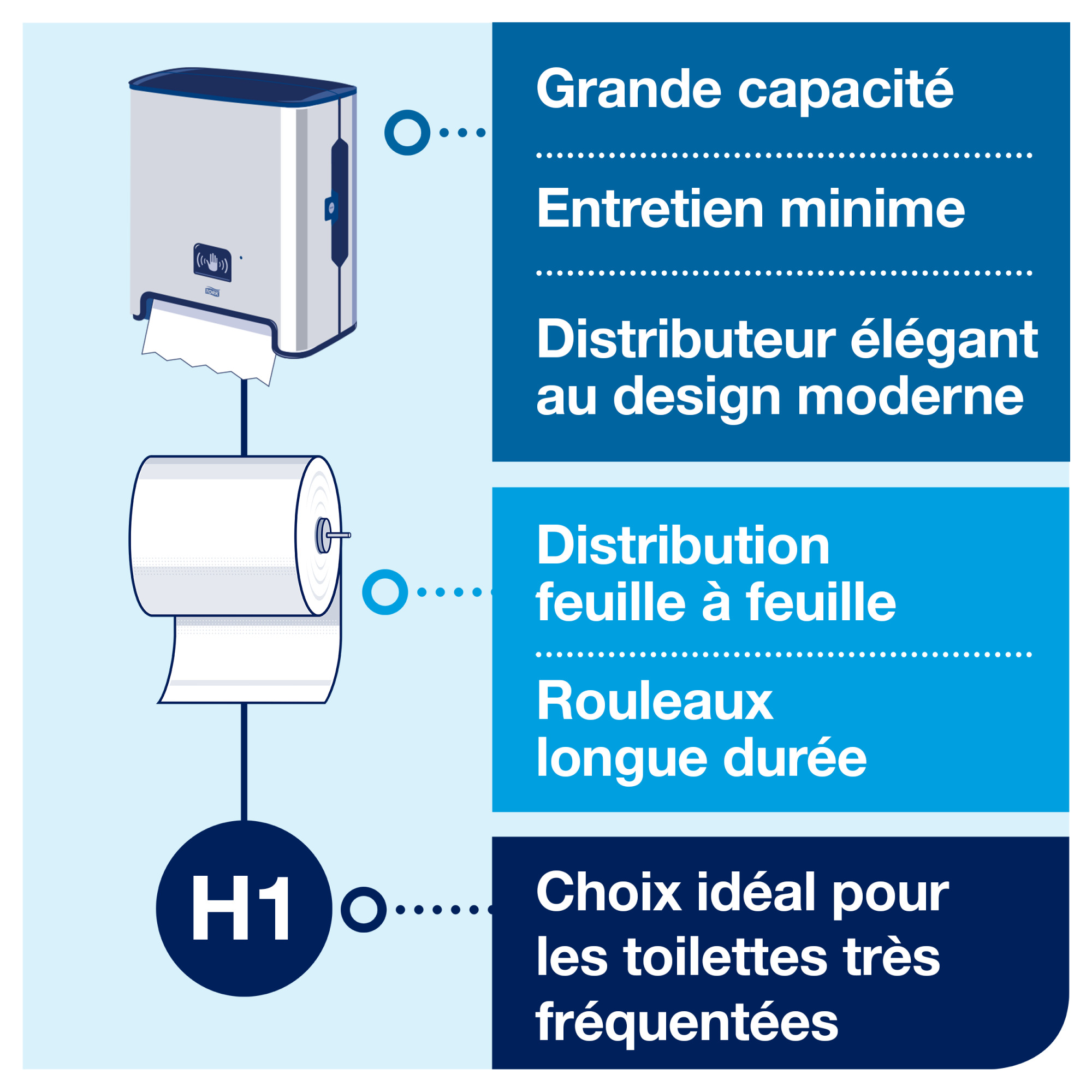 TORK

Grande capacité

Entretien minime

Distributeur élégant au design moderne

Distribution feuille à feuille

Rouleaux longue durée

H1

Choix idéal pour les toilettes très fréquentées