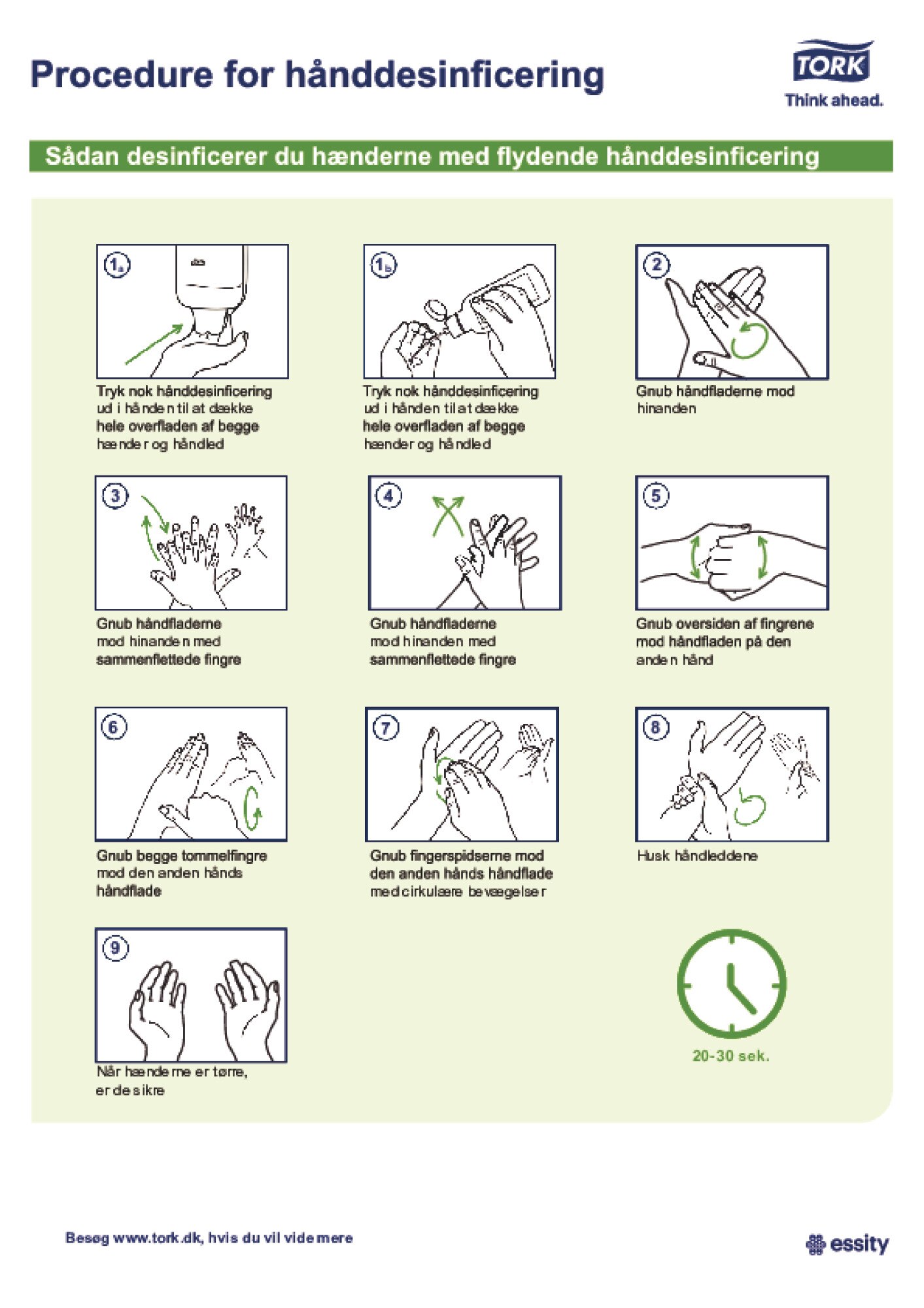 Procedure for hånddesinficering

TORK
Think ahead.

Sådan desinficerer du hænderne med flydende hånddesinficering

1a

Tryk nok hånddesinficering ud i hånden til at dække hele overfladen af begge hænder og håndled

1b

Tryk nok hånddesinficering ud i hånden til at dække hele overfladen af begge hænder og håndled

2

Gnub håndfladerne mod hinanden

3

Gnub håndfladerne mod hinanden med sammenflettede fingre

4

Gnub håndfladerne mod hinanden med sammenflettede fingre

5

Gnub oversiden af fingrene mod håndfladen på den anden hånd

6

Gnub begge tommelfingre mod den anden hånds håndflade

7

Gnub fingerspidserne mod den anden hånds håndflade med cirkulære bevægelser

8

Husk håndleddene

9

Når hænderne er tørre, er de sikre

20-30 sek.

Besøg www.tork.dk, hvis du vil vide mere

essity