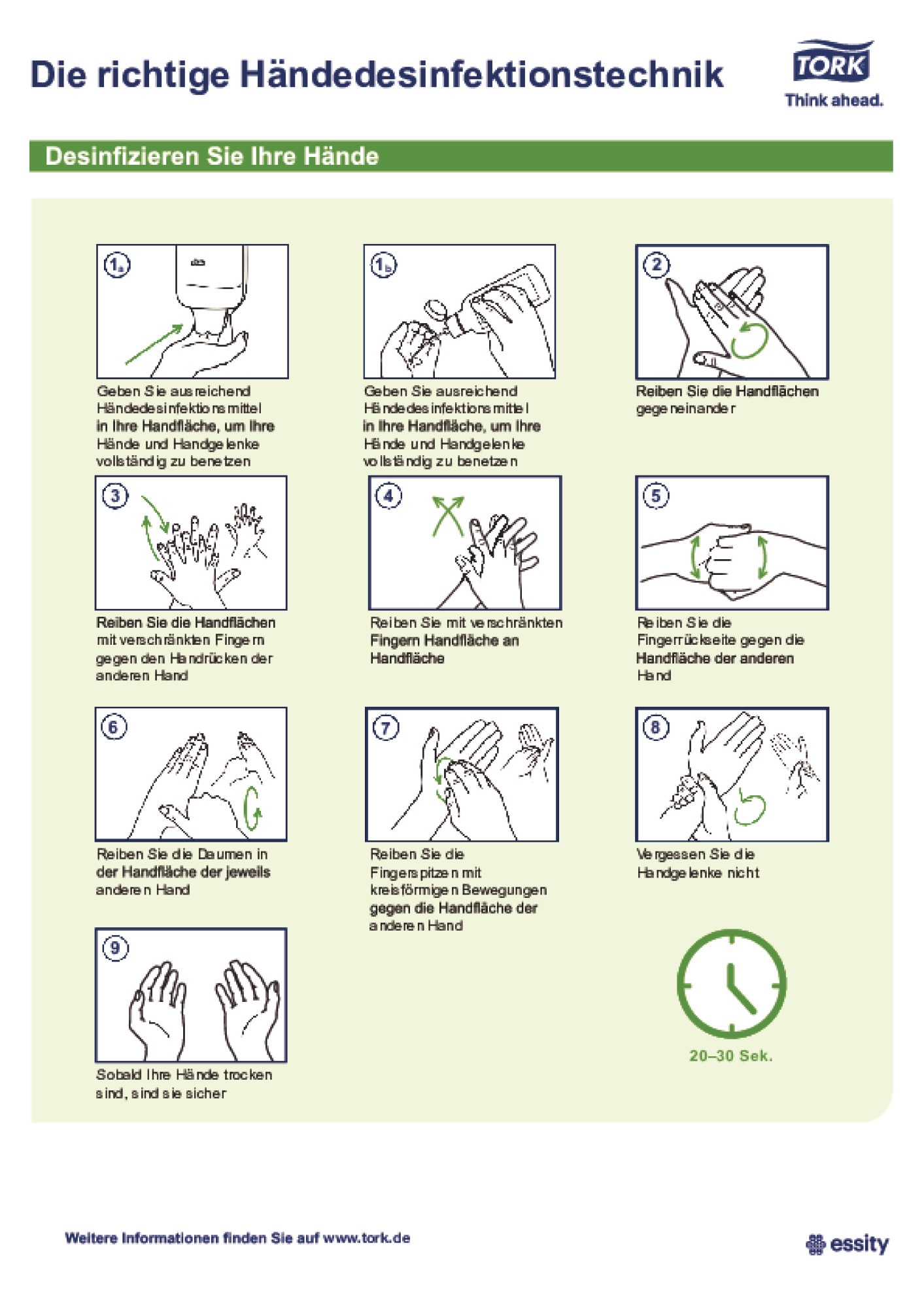 Die richtige Händedesinfektionstechnik

TORK
Think ahead.

Desinfizieren Sie Ihre Hände

1a

Geben Sie ausreichend Händedesinfektionsmittel in Ihre Handfläche, um Ihre Hände und Handgelenke vollständig zu benetzen

1b

Geben Sie ausreichend Händedesinfektionsmittel in Ihre Handfläche, um Ihre Hände und Handgelenke vollständig zu benetzen

2

Reiben Sie die Handflächen gegeneinander

3

Reiben Sie die Handflächen mit verschränkten Fingern gegen den Handrücken der anderen Hand

4

Reiben Sie mit verschränkten Fingern Handfläche an Handfläche

5

Reiben Sie die Fingerrückseite gegen die Handfläche der anderen Hand

6

Reiben Sie die Daumen in der Handfläche der jeweils anderen Hand

7

Reiben Sie die Fingerspitzen mit kreisförmigen Bewegungen gegen die Handfläche der anderen Hand

8

Vergessen Sie die Handgelenke nicht

9

Sobald Ihre Hände trocken sind, sind sie sicher

20–30 Sek.

Weitere Informationen finden Sie auf www.tork.de

essity