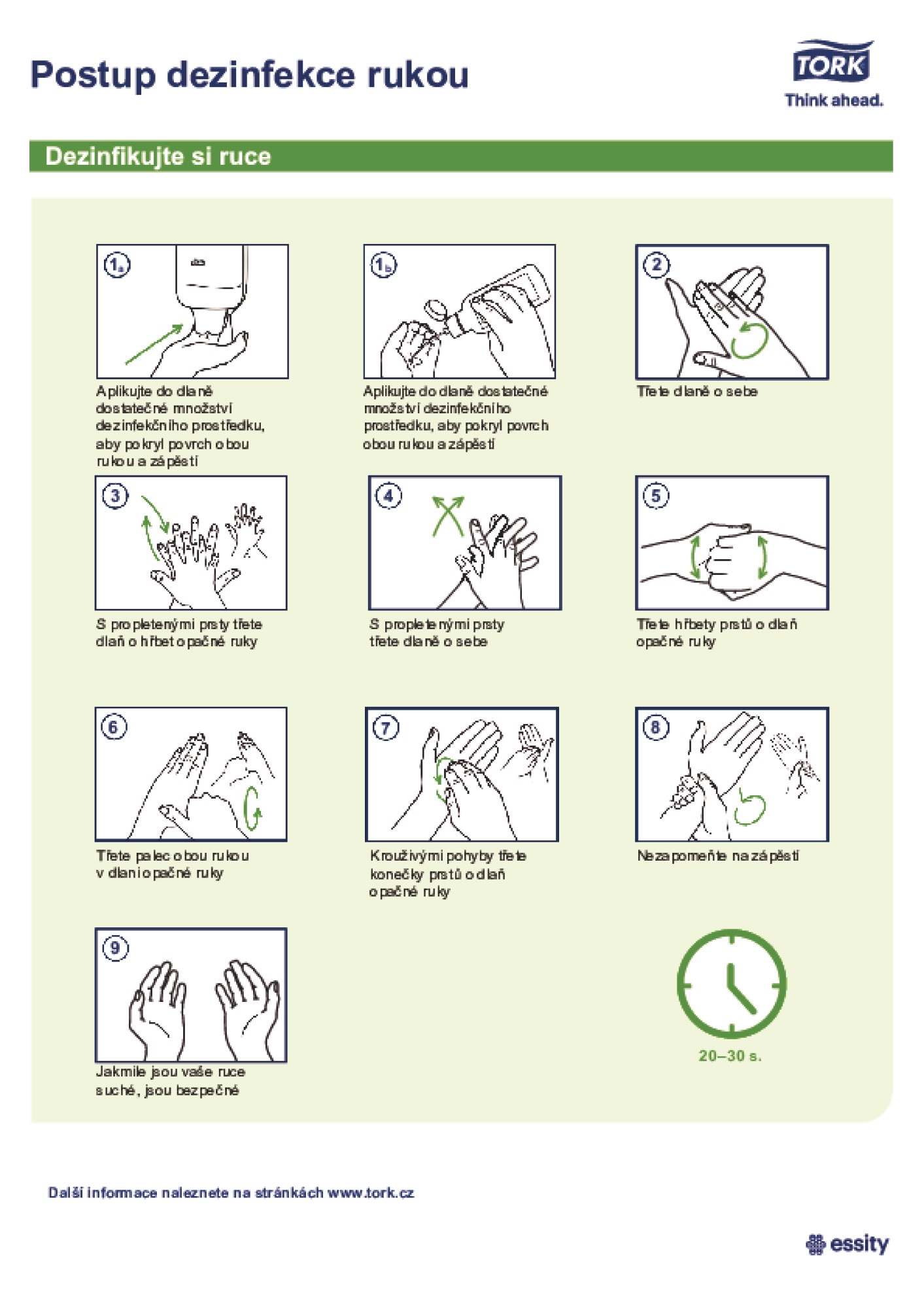 Postup dezinfekce rukou

TORK
Think ahead.

Dezinfikujte si ruce

1a

Aplikujte do dlaně dostatečné množství dezinfekčního prostředku, aby pokryl povrch obou rukou a zápěstí

1b

Aplikujte do dlaně dostatečné množství dezinfekčního prostředku, aby pokryl povrch obou rukou a zápěstí

2

Třete dlaně o sebe

3

S propletenými prsty třete dlaň o hřbet opačné ruky

4

S propletenými prsty třete dlaně o sebe

5

Třete hřbety prstů o dlaň opačné ruky

6

Třete palec obou rukou v dlani opačné ruky

7

Krouživými pohyby třete konečky prstů o dlaň opačné ruky

8

Nezapomeňte na zápěstí

9

Jakmile jsou vaše ruce suché, jsou bezpečné

20–30 s.

Další informace naleznete na stránkách www.tork.cz

essity