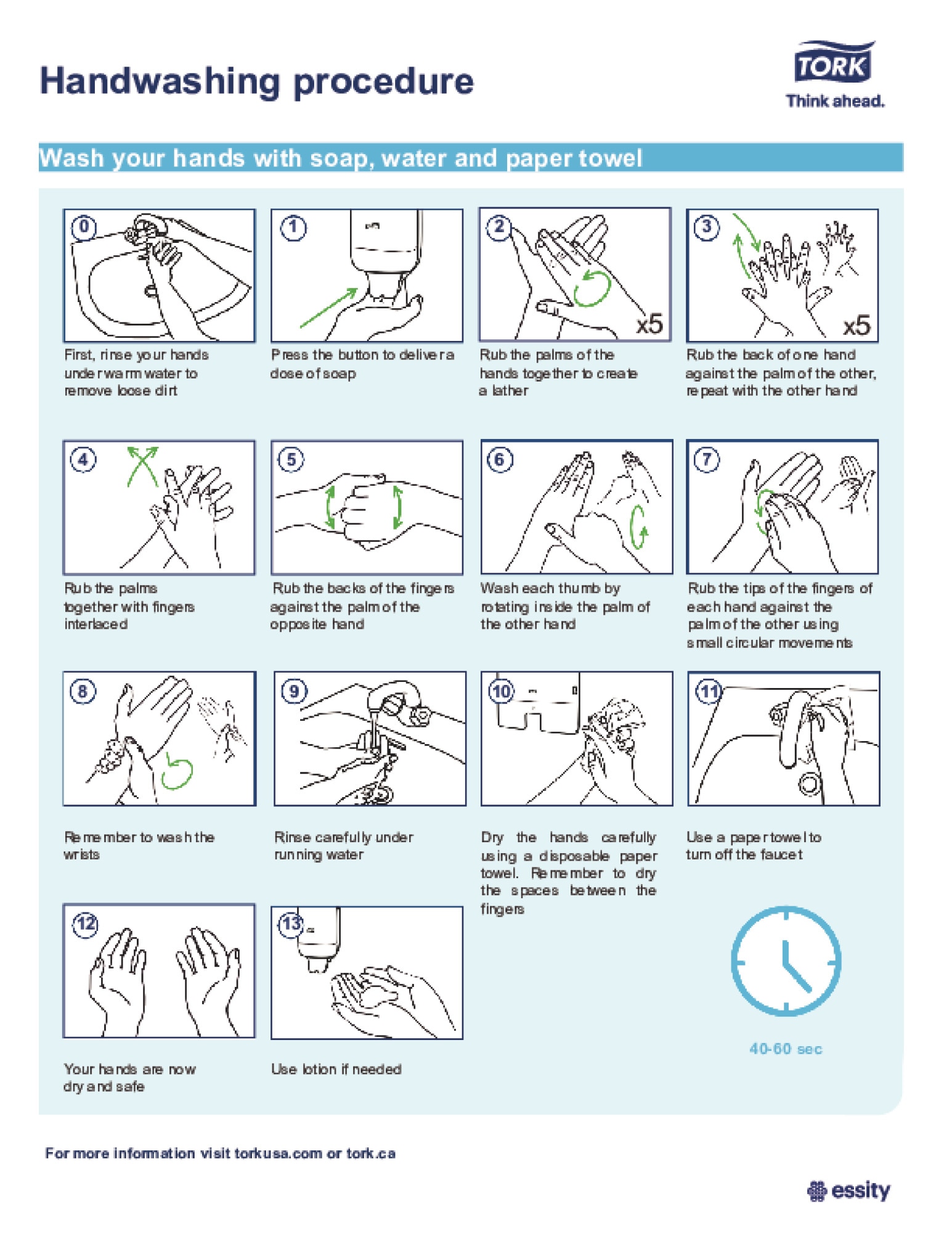 Handwashing procedure

TORK
Think ahead.

Wash your hands with soap, water and paper towel

0
First, rinse your hands under warm water to remove loose dirt

1
Press the button to deliver a dose of soap

2
x5
Rub the palms of the hands together to create a lather

3
x5
Rub the back of one hand against the palm of the other, repeat with the other hand

4
Rub the palms together with fingers interlaced

5
Rub the backs of the fingers against the palm of the opposite hand

6
Wash each thumb by rotating inside the palm of the other hand

7
Rub the tips of the fingers of each hand against the palm of the other using small circular movements

8
Remember to wash the wrists

9
Rinse carefully under running water

10
Dry the hands carefully using a disposable paper towel. Remember to dry the spaces between the fingers

11
Use a paper towel to turn off the faucet

12
Your hands are now dry and safe

13
Use lotion if needed

40-60 sec

For more information visit torkusa.com or tork.ca

essity