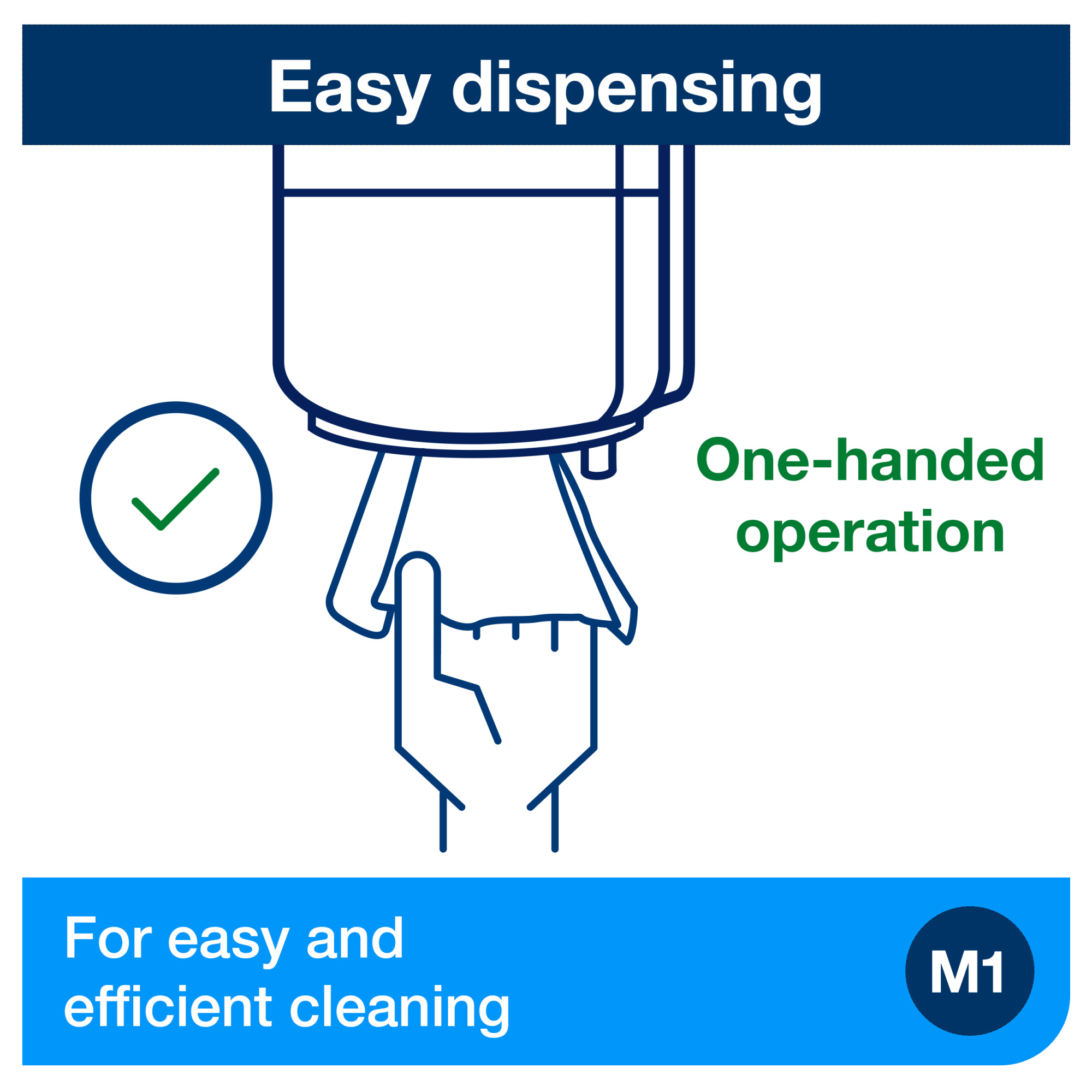 Easy dispensing

One-handed operation

For easy and efficient cleaning

M1