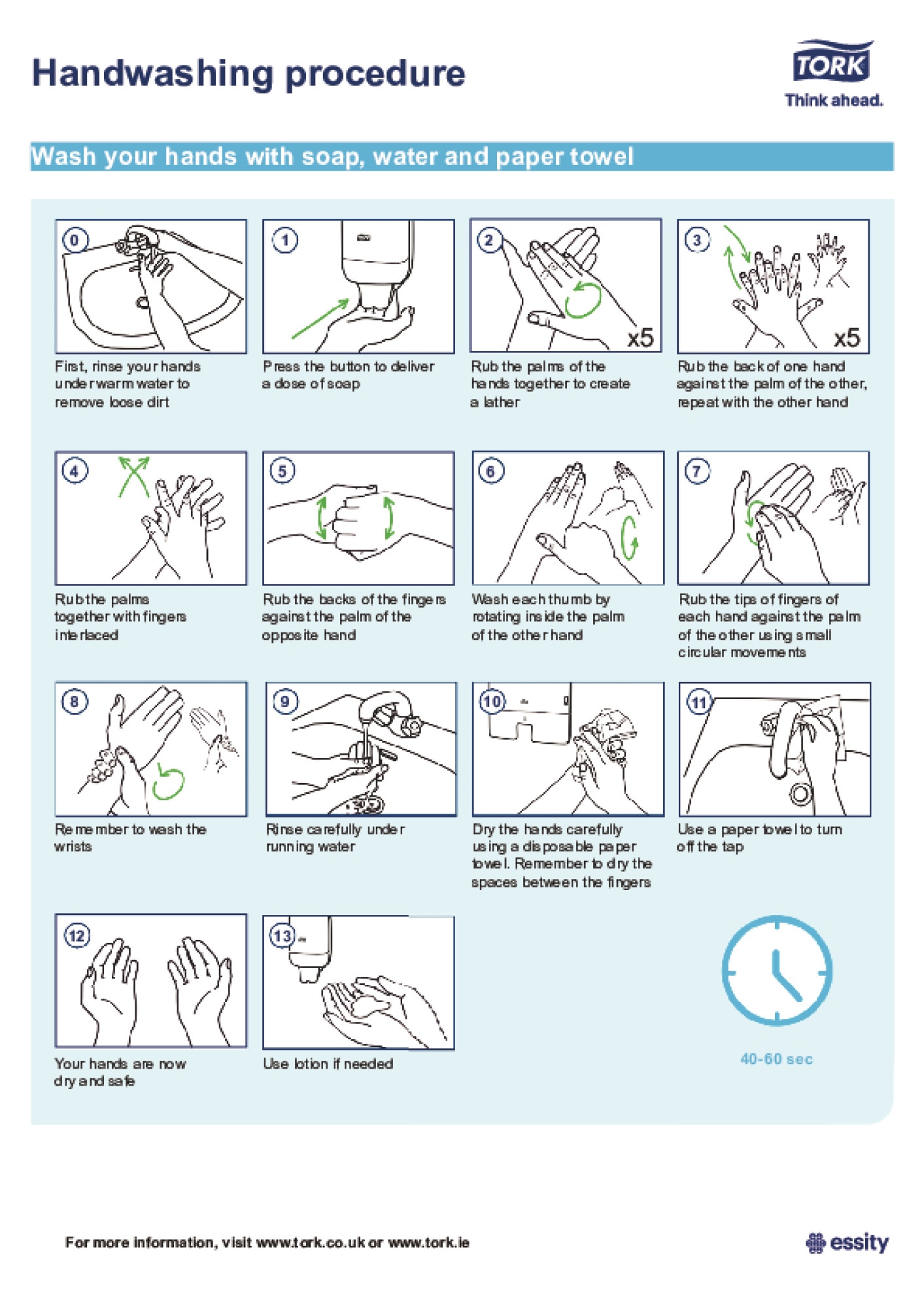 Handwashing procedure

TORK
Think ahead.

Wash your hands with soap, water and paper towel

0
First, rinse your hands under warm water to remove loose dirt

1
Press the button to deliver a dose of soap

2
x5
Rub the palms of the hands together to create a lather

3
x5
Rub the back of one hand against the palm of the other, repeat with the other hand

4
Rub the palms together with fingers interlaced

5
Rub the backs of the fingers against the palm of the opposite hand

6
Wash each thumb by rotating inside the palm of the other hand

7
Rub the tips of fingers of each hand against the palm of the other using small circular movements

8
Remember to wash the wrists

9
Rinse carefully under running water

10
Dry the hands carefully using a disposable paper towel. Remember to dry the spaces between the fingers

11
Use a paper towel to turn off the tap

12
Your hands are now dry and safe

13
Use lotion if needed

40-60 sec

For more information, visit www.tork.co.uk or www.tork.ie

essity