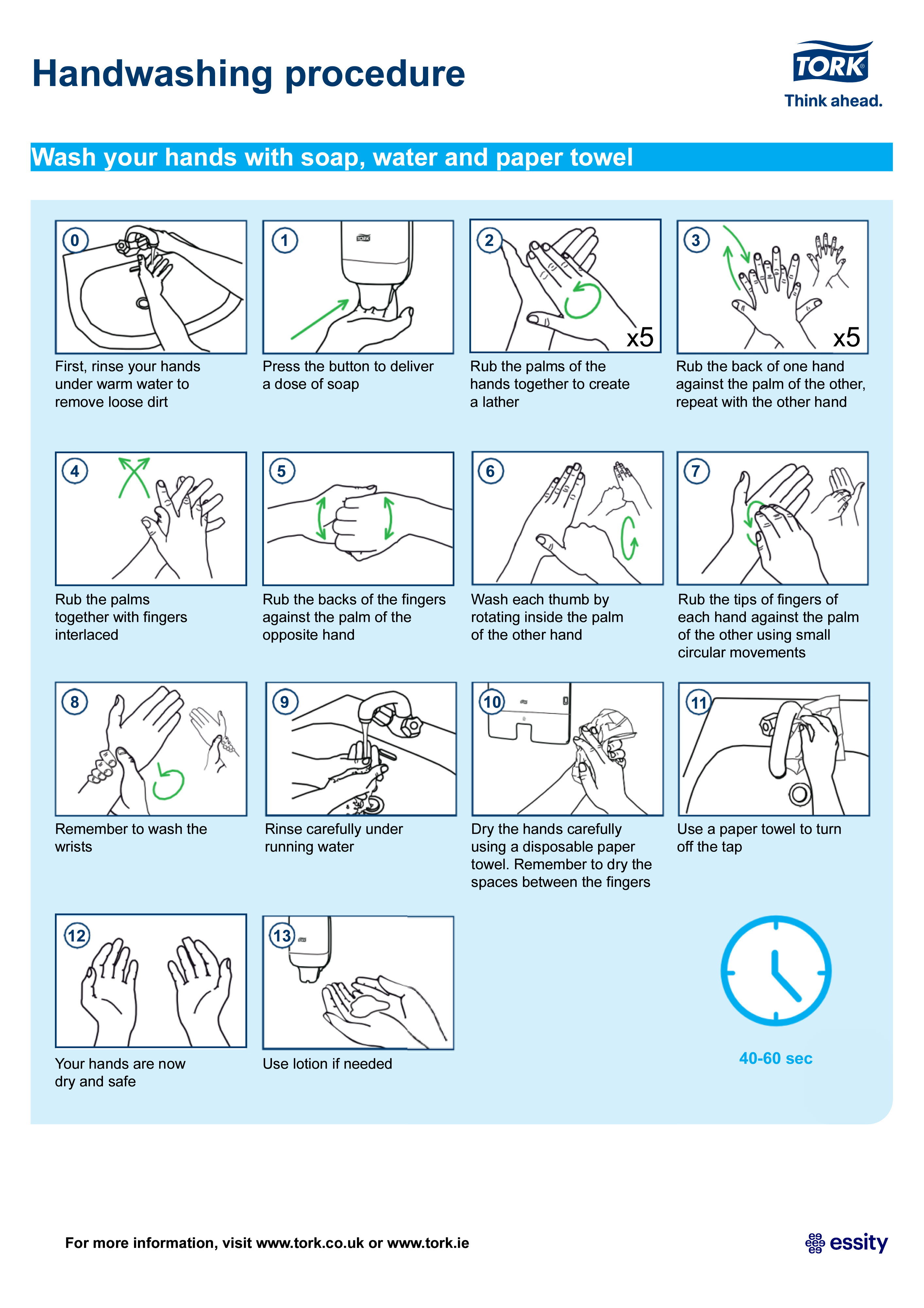 Handwashing procedure

TORK
Think ahead.

Wash your hands with soap, water and paper towel

0
First, rinse your hands under warm water to remove loose dirt

1
TORK
Press the button to deliver a dose of soap

2
x5
Rub the palms of the hands together to create a lather

3
x5
Rub the back of one hand against the palm of the other, repeat with the other hand

4
Rub the palms together with fingers interlaced

5
Rub the backs of the fingers against the palm of the opposite hand

6
Wash each thumb by rotating inside the palm of the other hand

7
Rub the tips of fingers of each hand against the palm of the other using small circular movements

8
Remember to wash the wrists

9
Rinse carefully under running water

10
Dry the hands carefully using a disposable paper towel. Remember to dry the spaces between the fingers

11
Use a paper towel to turn off the tap

12
Your hands are now dry and safe

13
Use lotion if needed

40-60 sec

For more information, visit www.tork.co.uk or www.tork.ie

essity