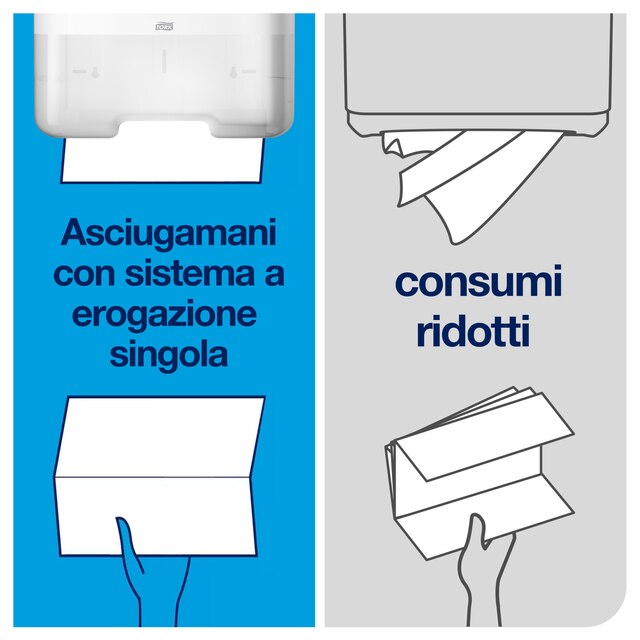 TORK

Asciugamani con sistema a erogazione singola

consumi ridotti