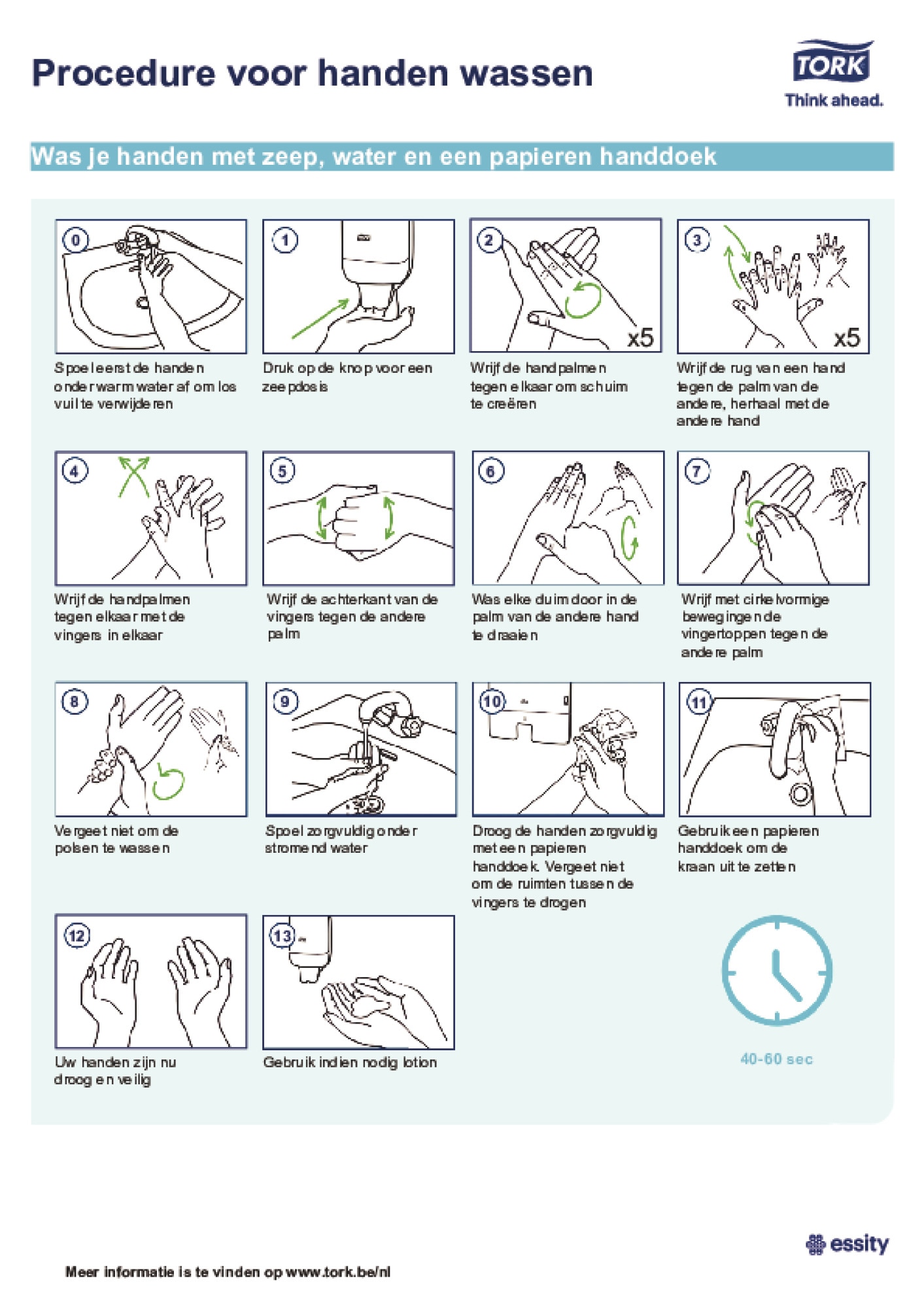 Procedure voor handen wassen

TORK
Think ahead.

Was je handen met zeep, water en een papieren handdoek

0
Spoel eerst de handen onder warm water af om los vuil te verwijderen

1
Druk op de knop voor een zeepdosis

2
x5
Wrijf de handpalmen tegen elkaar om schuim te creëren

3
x5
Wrijf de rug van een hand tegen de palm van de andere, herhaal met de andere hand

4
Wrijf de handpalmen tegen elkaar met de vingers in elkaar

5
Wrijf de achterkant van de vingers tegen de andere palm

6
Was elke duim door in de palm van de andere hand te draaien

7
Wrijf met cirkelvormige bewegingen de vingertoppen tegen de andere palm

8
Vergeet niet om de polsen te wassen

9
Spoel zorgvuldig onder stromend water

10
Droog de handen zorgvuldig met een papieren handdoek. Vergeet niet om de ruimten tussen de vingers te drogen

11
Gebruik een papieren handdoek om de kraan uit te zetten

12
Uw handen zijn nu droog en veilig

13
Gebruik indien nodig lotion

40-60 sec

essity

Meer informatie is te vinden op www.tork.be/nl